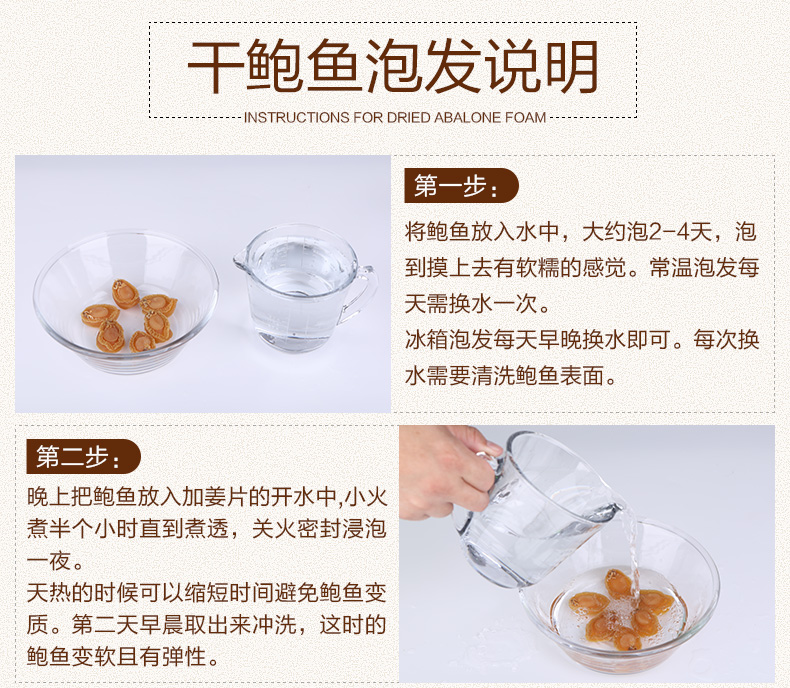 干鲍鱼泡发说明

INSTRUCTIONS FOR DRIED ABALONE FOAM

第一步：

将鲍鱼放入水中，大约泡2-4天，泡到摸上去有软糯的感觉。常温泡发每天需换水一次。

冰箱泡发每天早晚换水即可。每次换水需要清洗鲍鱼表面。

第二步：

晚上把鲍鱼放入加姜片的开水中,小火煮半个小时直到煮透，关火密封浸泡一夜。

天热的时候可以缩短时间避免鲍鱼变质。第二天早晨取出来冲洗，这时的鲍鱼变软且有弹性。