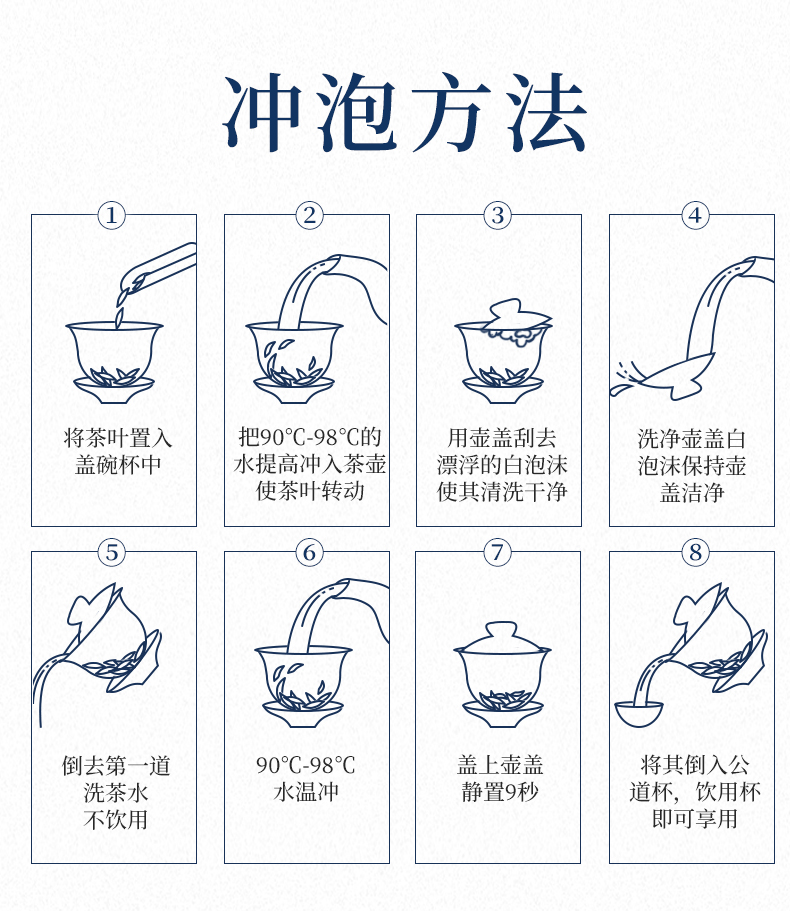 冲泡方法

①
将茶叶置入盖碗杯中

②
把90℃-98℃的水提高冲入茶壶使茶叶转动

③
用壶盖刮去漂浮的白泡沫使其清洗干净

④
洗净壶盖白泡沫保持壶盖洁净

⑤
倒去第一道洗茶水不饮用

⑥
90℃-98℃水温冲

⑦
盖上壶盖静置9秒

⑧
将其倒入公道杯，饮用杯即可享用