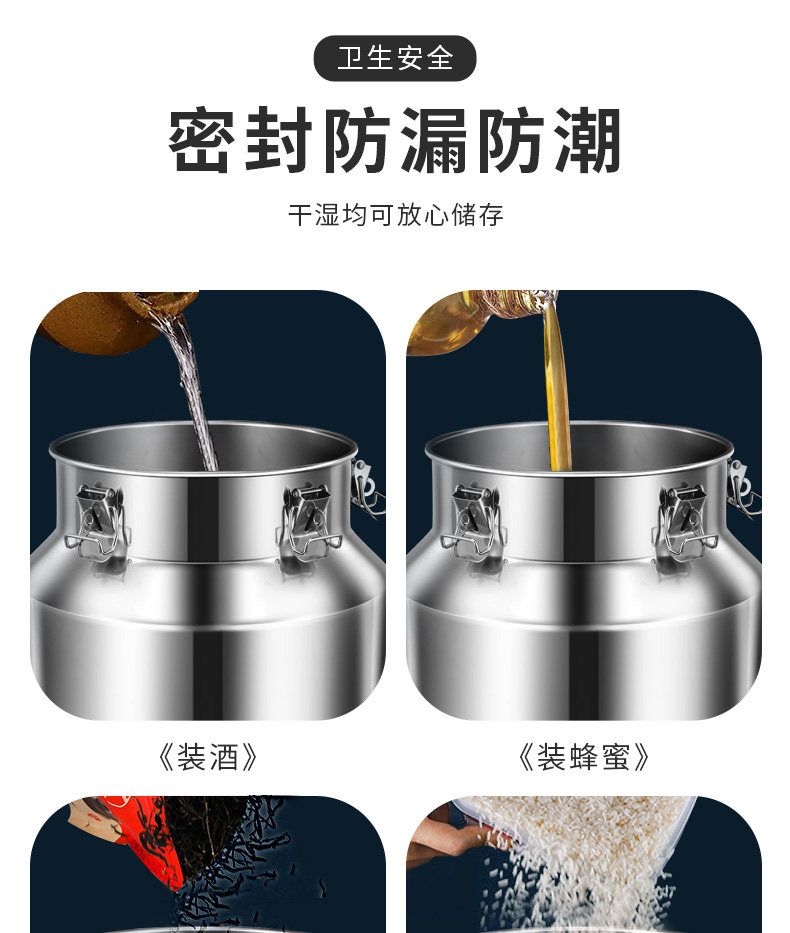 卫生安全

密封防漏防潮

干湿均可放心储存

《装酒》

《装蜂蜜》