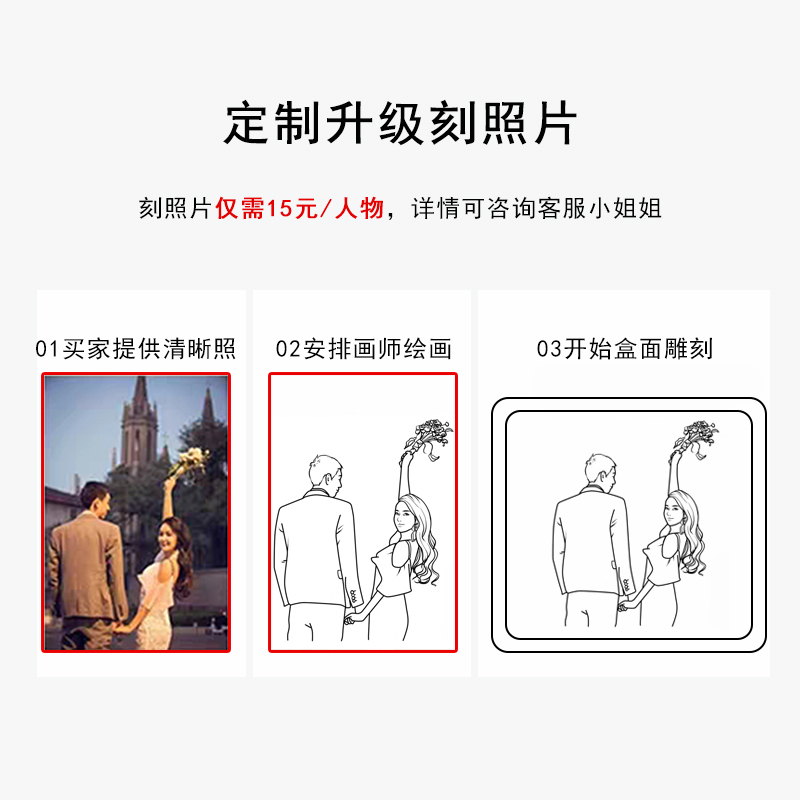 定制升级刻照片

刻照片仅需15元/人物，详情可咨询客服小姐姐

01买家提供清晰照

02安排画师绘画

03开始盒面雕刻