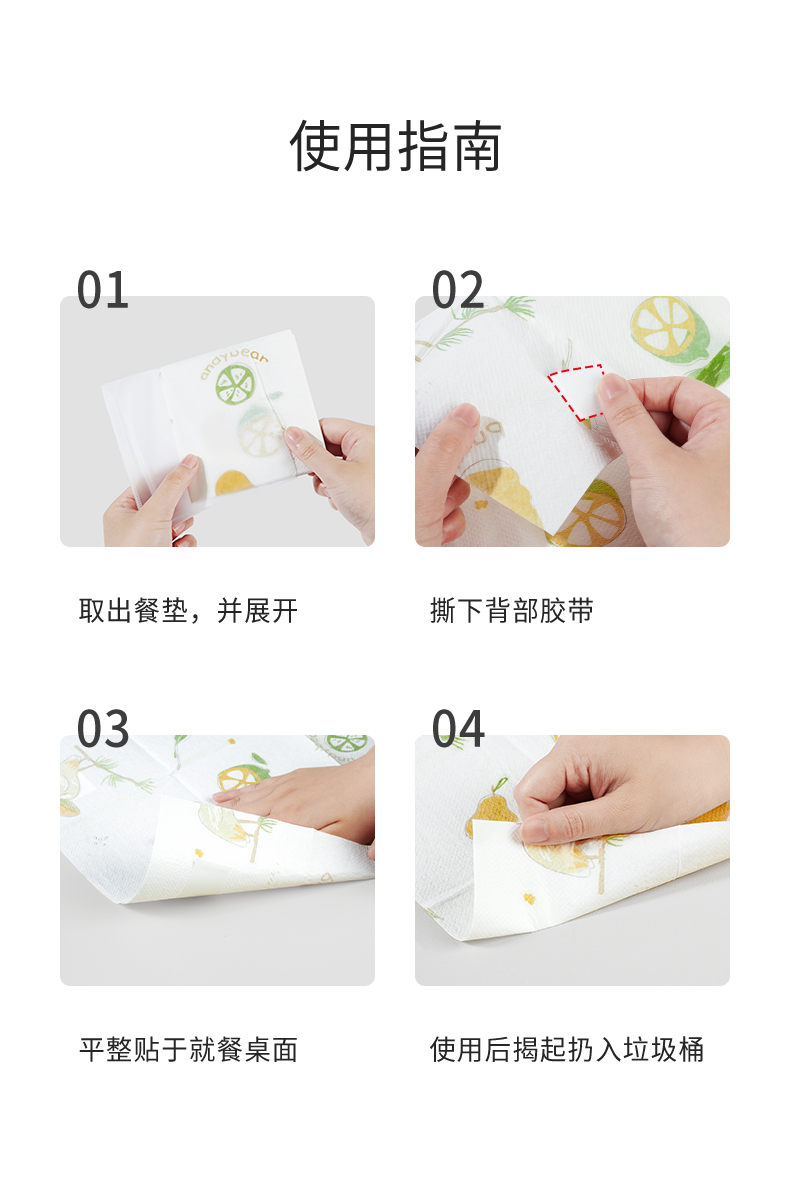 使用指南

01

andybear

取出餐垫，并展开

02

撕下背部胶带

03

平整贴于就餐桌面

04

使用后揭起扔入垃圾桶