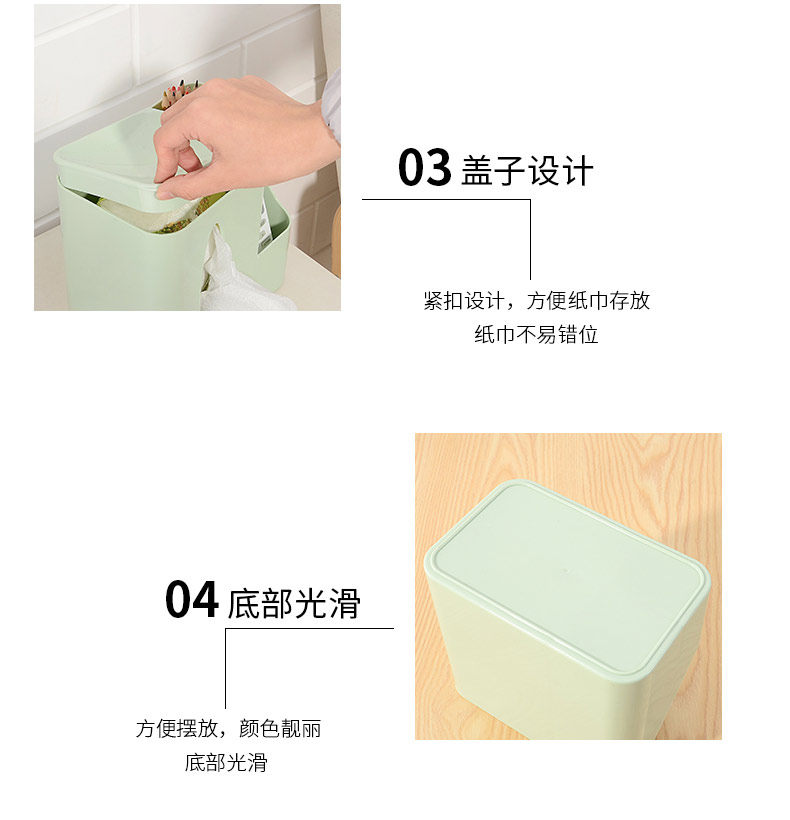 03 盖子设计

紧扣设计，方便纸巾存放
纸巾不易错位

04 底部光滑

方便摆放，颜色靓丽
底部光滑