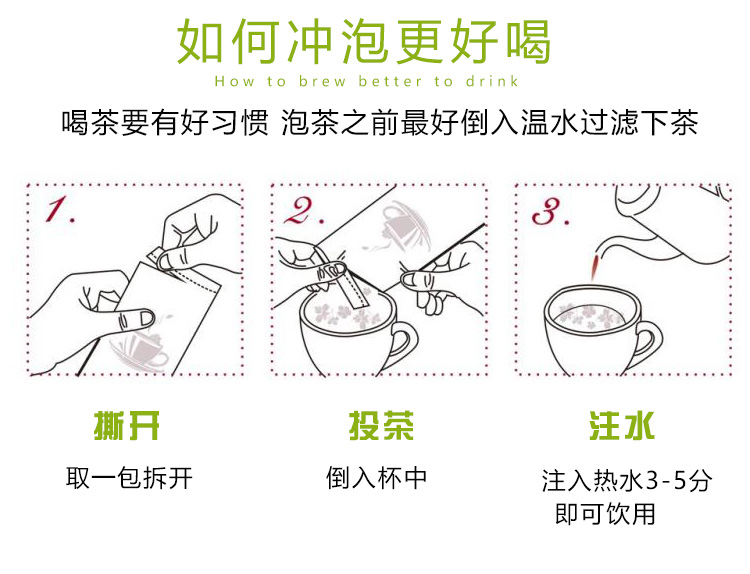 如何冲泡更好喝

How to brew better to drink

喝茶要有好习惯 泡茶之前最好倒入温水过滤下茶

1.

2.

3.

撕开

取一包拆开

投茶

倒入杯中

注水

注入热水3-5分
即可饮用