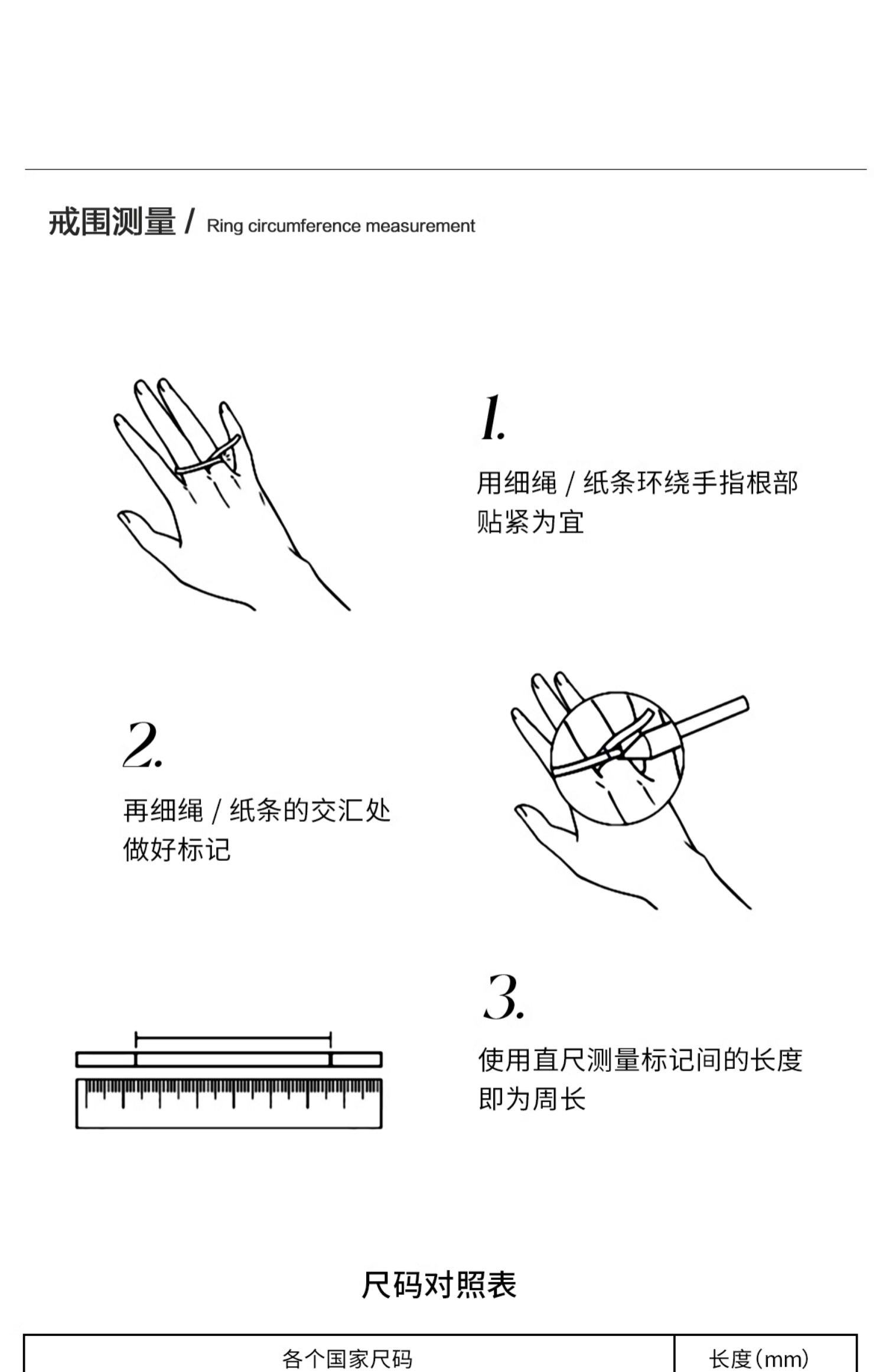 戒围测量 / Ring circumference measurement

1.

用细绳 / 纸条环绕手指根部
贴紧为宜

2.

再细绳 / 纸条的交汇处
做好标记

3.

使用直尺测量标记间的长度
即为周长

尺码对照表

| 各个国家尺码 | 长度(mm) |
|---|---|