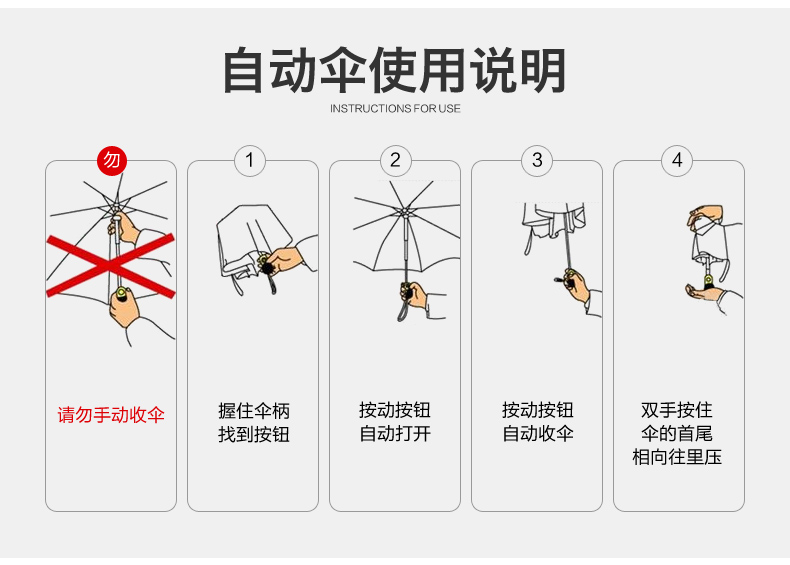 自动伞使用说明

INSTRUCTIONS FOR USE

勿

请勿手动收伞

1

握住伞柄
找到按钮

2

按动按钮
自动打开

3

按动按钮
自动收伞

4

双手按住
伞的首尾
相向往里压