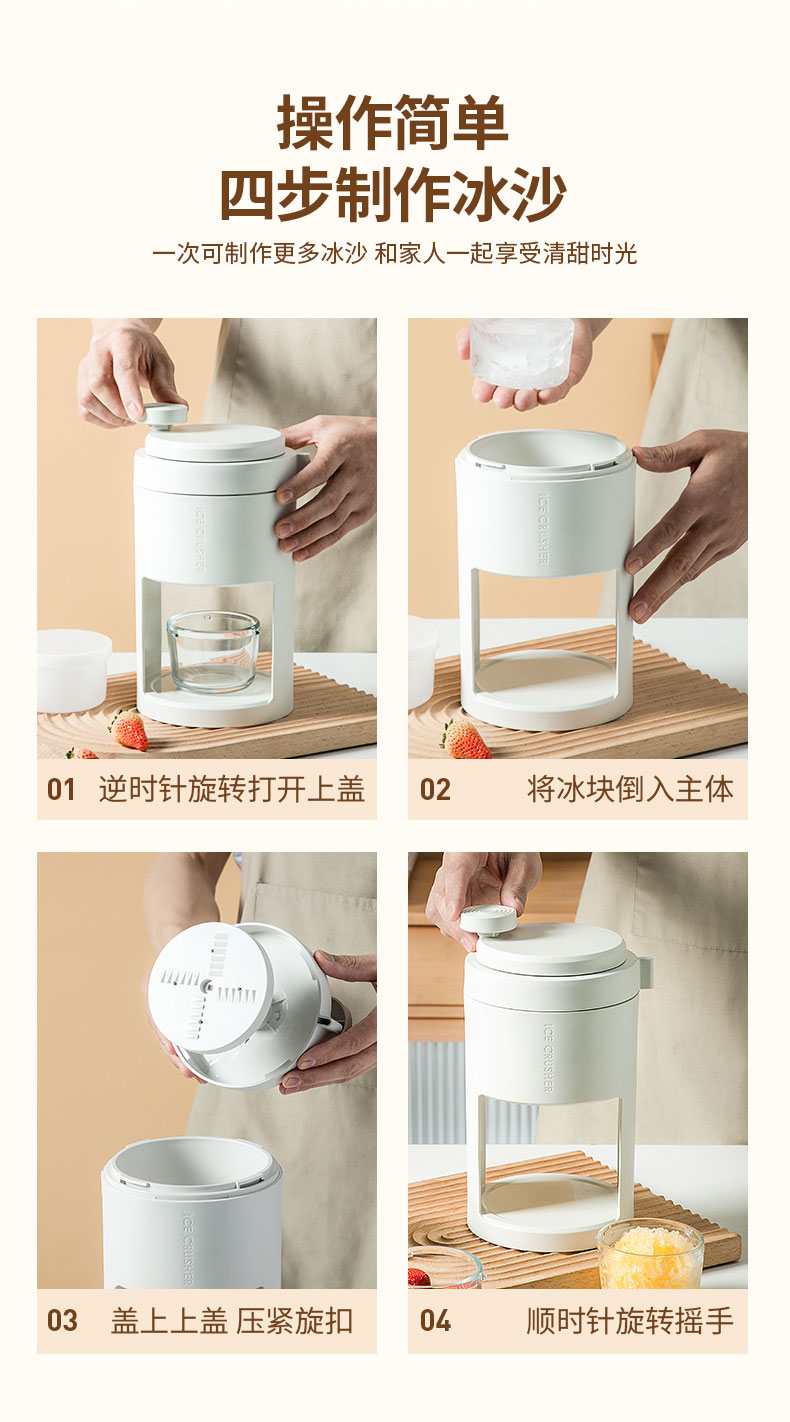 操作简单
四步制作冰沙

一次可制作更多冰沙 和家人一起享受清甜时光

ICE CRUSHER

01 逆时针旋转打开上盖

ICE CRUSHER

02 将冰块倒入主体

ICE CRUSHER

03 盖上上盖 压紧旋扣

ICE CRUSHER

04 顺时针旋转摇手