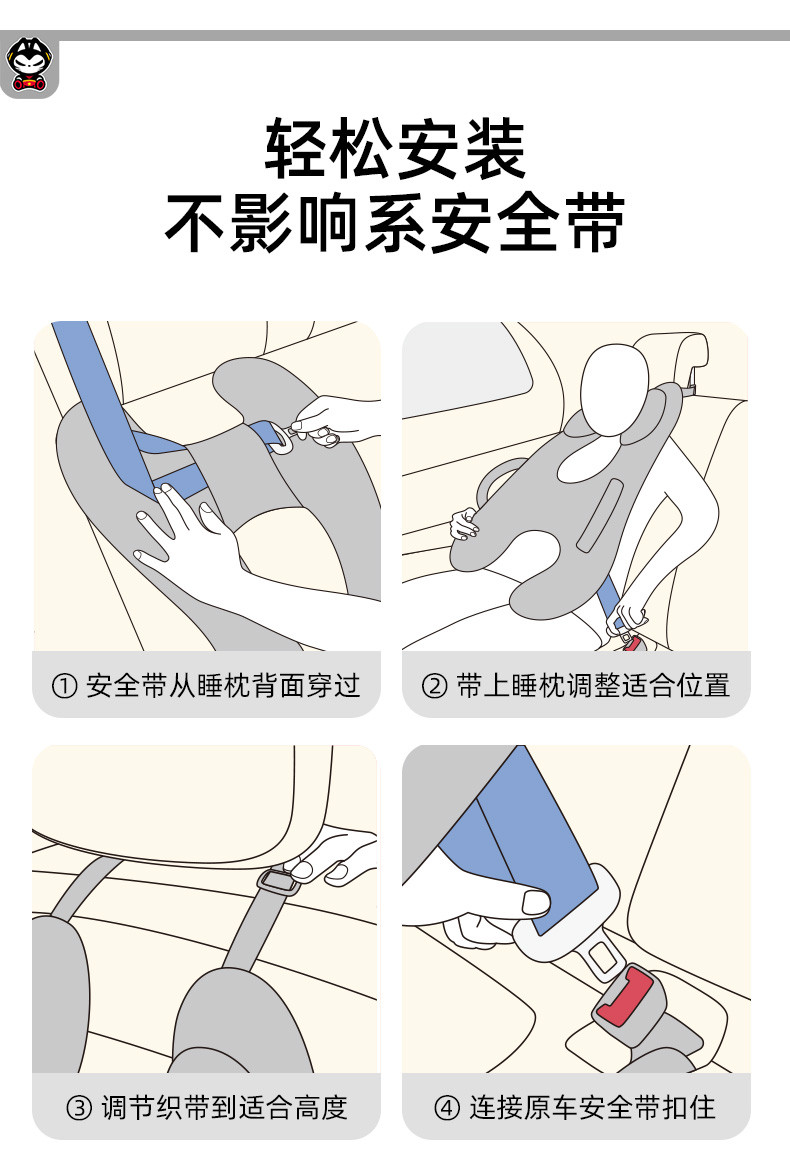 轻松安装
不影响系安全带

① 安全带从睡枕背面穿过

② 带上睡枕调整适合位置

③ 调节织带到适合高度

④ 连接原车安全带扣住