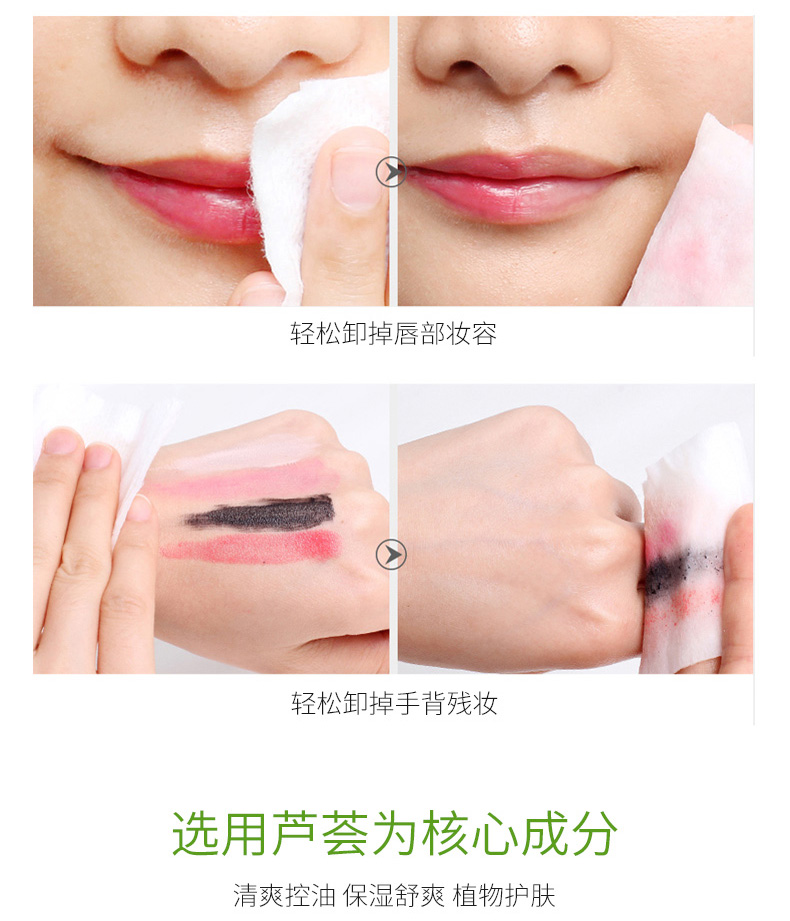 轻松卸掉唇部妆容

轻松卸掉手背残妆

选用芦荟为核心成分

清爽控油 保湿舒爽 植物护肤