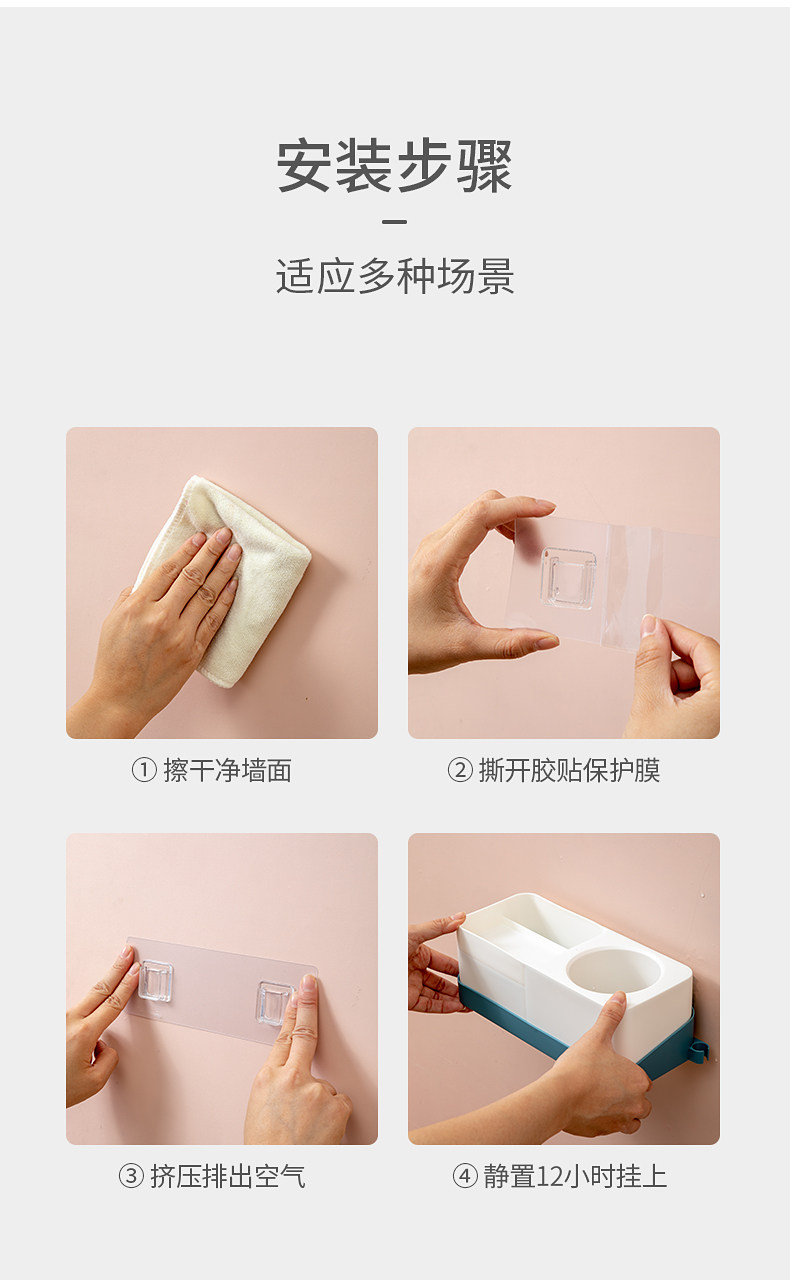 安装步骤

适应多种场景

① 擦干净墙面

② 撕开胶贴保护膜

③ 挤压排出空气

④ 静置12小时挂上