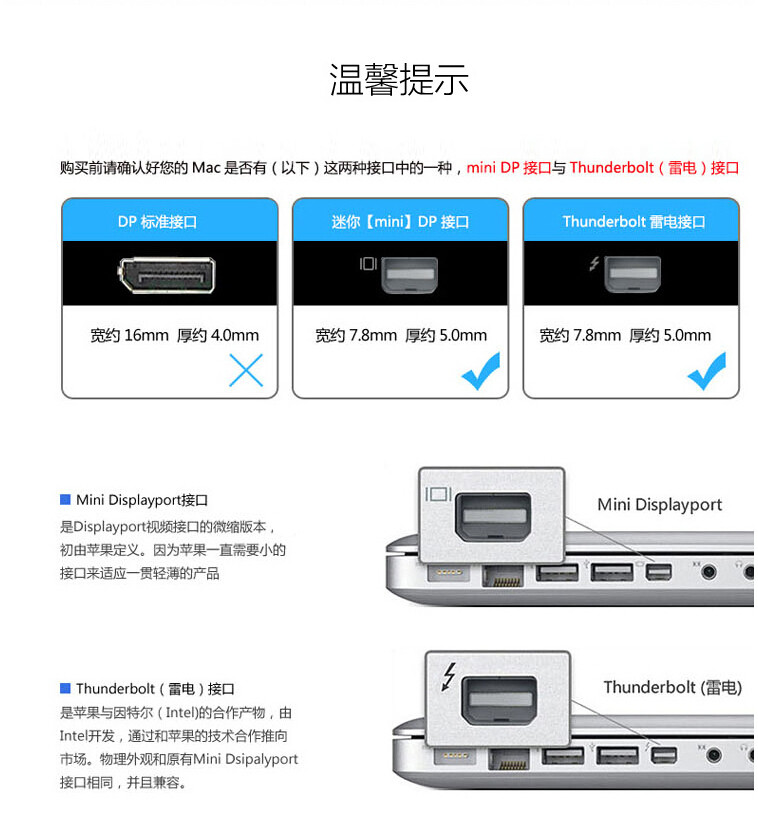 温馨提示

购买前请确认好您的 Mac 是否有（以下）这两种接口中的一种，mini DP 接口与 Thunderbolt（雷电）接口

DP 标准接口

宽约 16mm 厚约 4.0mm

迷你【mini】DP 接口

宽约 7.8mm 厚约 5.0mm

Thunderbolt 雷电接口

宽约 7.8mm 厚约 5.0mm

Mini Displayport接口

是Displayport视频接口的微缩版本，初由苹果定义。因为苹果一直需要小的接口来适应一贯轻薄的产品

Mini Displayport

Thunderbolt（雷电）接口

是苹果与因特尔（Intel)的合作产物，由Intel开发，通过和苹果的技术合作推向市场。物理外观和原有Mini Dsipalyport接口相同，并且兼容。

Thunderbolt (雷电)