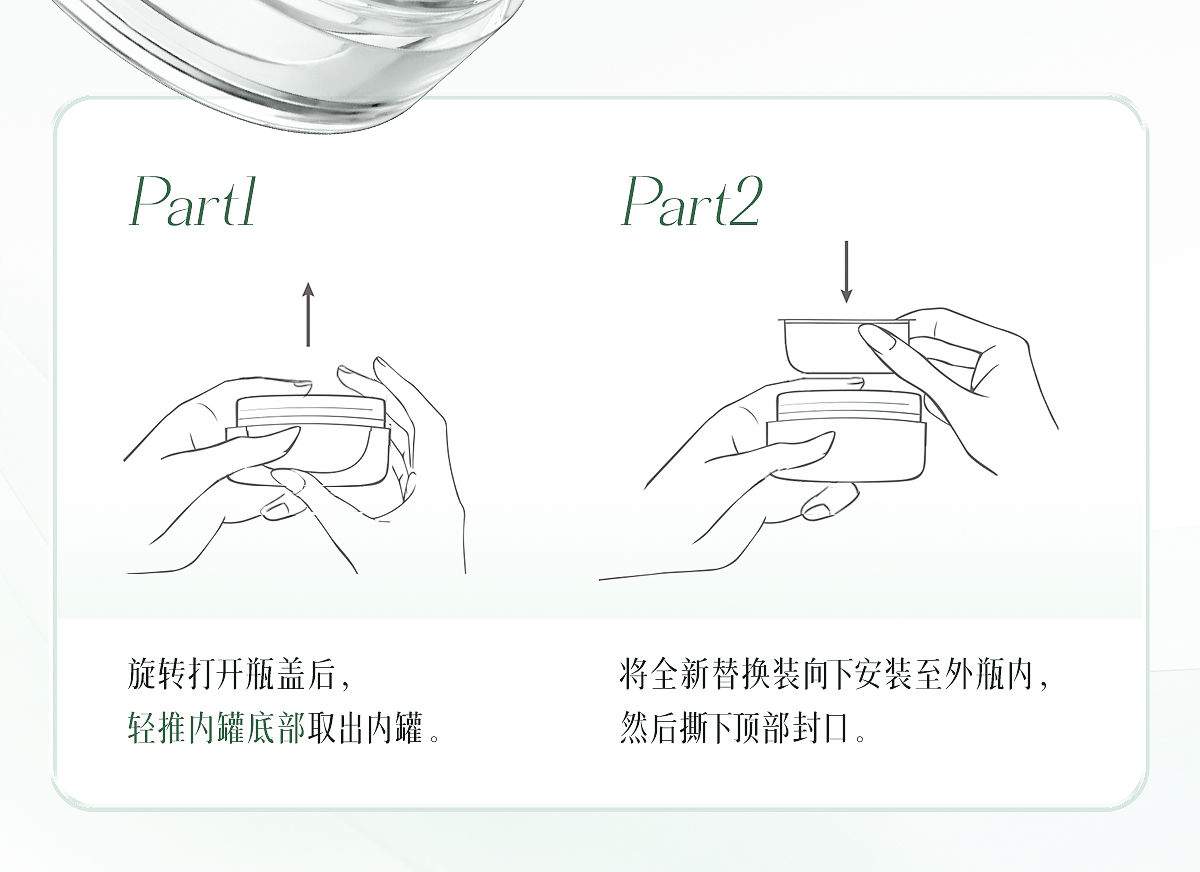 Part1

旋转打开瓶盖后，
轻推内罐底部取出内罐。

Part2

将全新替换装向下安装至外瓶内，
然后撕下顶部封口。