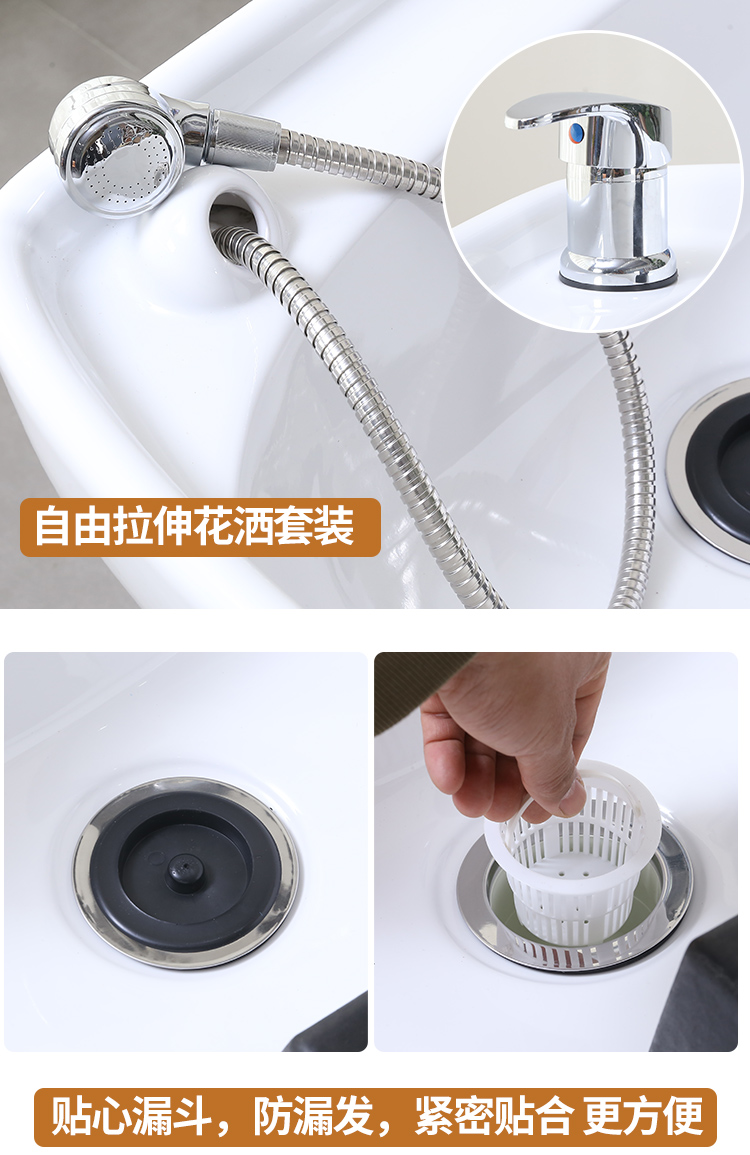 自由拉伸花洒套装

贴心漏斗，防漏发，紧密贴合 更方便