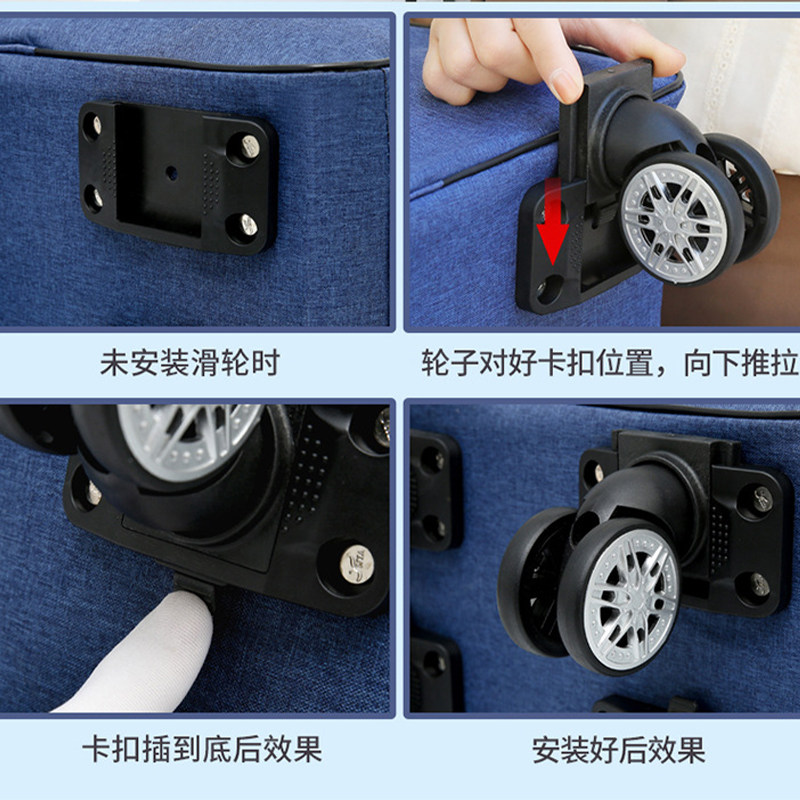 未安装滑轮时

轮子对好卡扣位置，向下推拉

卡扣插到底后效果

安装好后效果