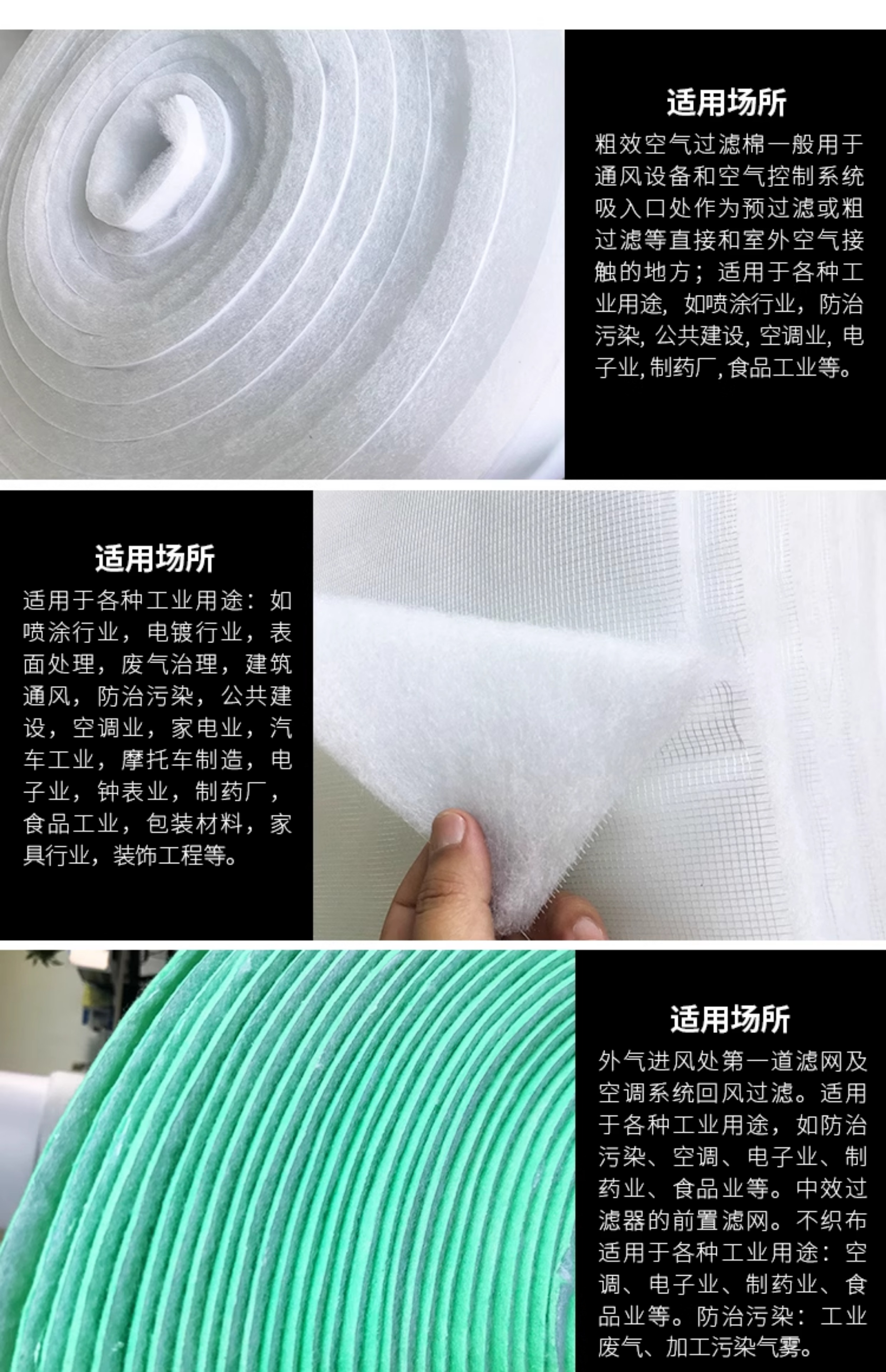 适用场所

粗效空气过滤棉一般用于通风设备和空气控制系统吸入口处作为预过滤或粗过滤等直接和室外空气接触的地方；适用于各种工业用途，如喷涂行业，防治污染，公共建设，空调业，电子业，制药厂，食品工业等。

适用场所

适用于各种工业用途：如喷涂行业，电镀行业，表面处理，废气治理，建筑通风，防治污染，公共建设，空调业，家电业，汽车工业，摩托车制造，电子业，钟表业，制药厂，食品工业，包装材料，家具行业，装饰工程等。

适用场所

外气进风处第一道滤网及空调系统回风过滤。适用于各种工业用途，如防治污染、空调、电子业、制药业、食品业等。中效过滤器的前置滤网。不织布适用于各种工业用途：空调、电子业、制药业、食品业等。防治污染：工业废气、加工污染气雾。