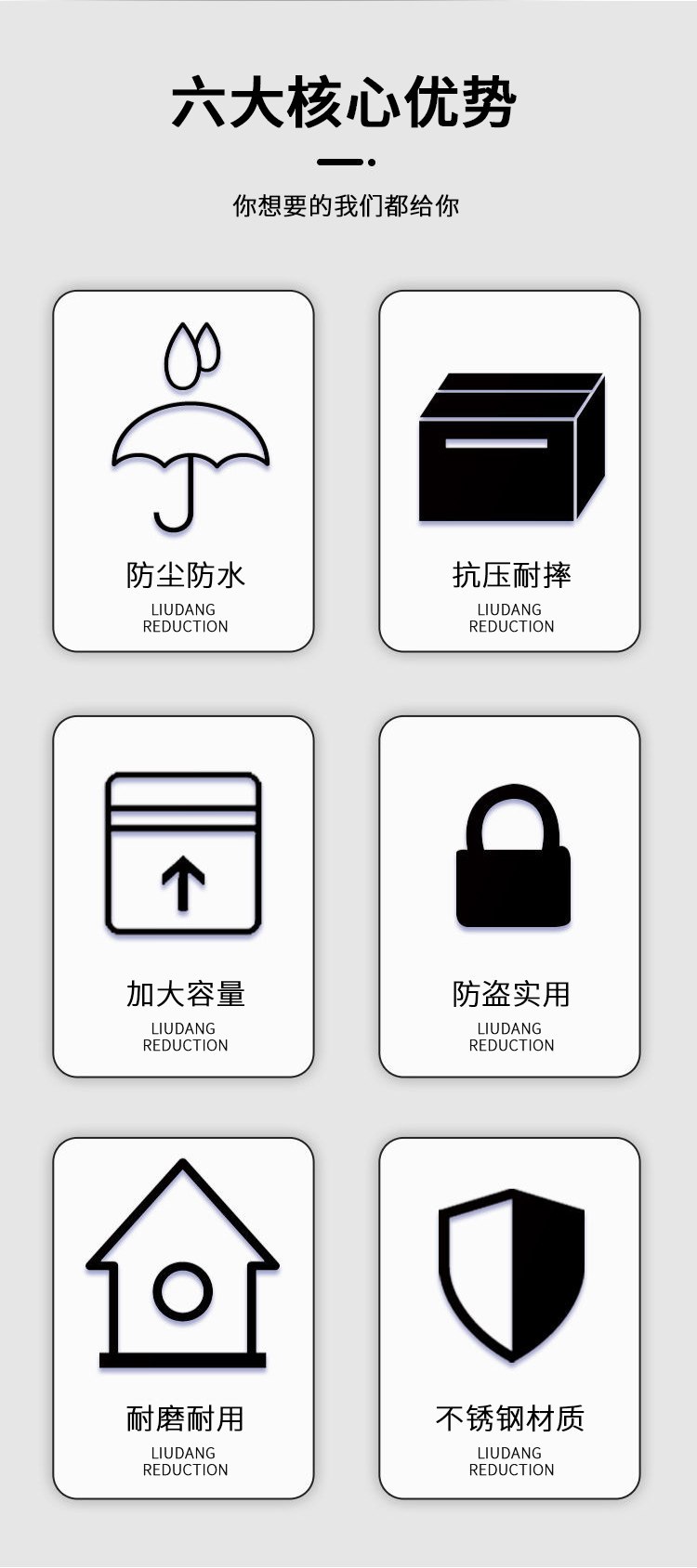 六大核心优势

你想要的我们都给你

防尘防水
LIUDANG
REDUCTION

抗压耐摔
LIUDANG
REDUCTION

加大容量
LIUDANG
REDUCTION

防盗实用
LIUDANG
REDUCTION

耐磨耐用
LIUDANG
REDUCTION

不锈钢材质
LIUDANG
REDUCTION