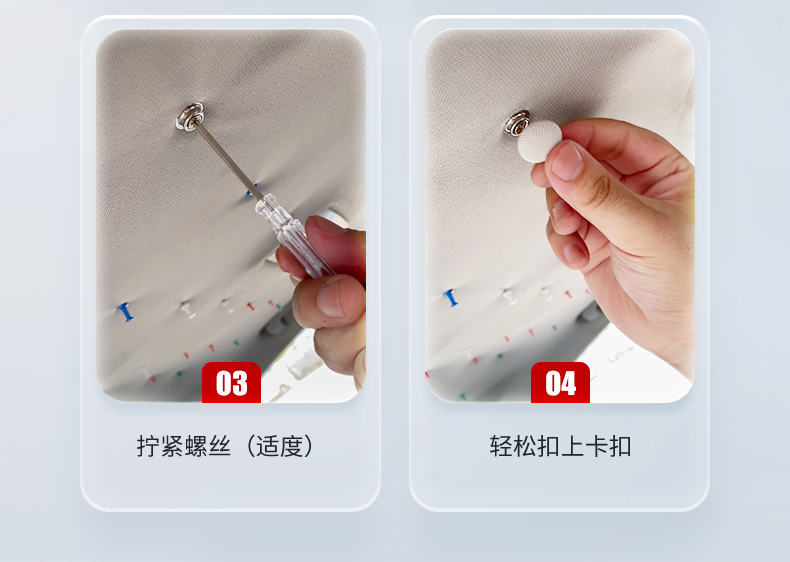 03

拧紧螺丝（适度）

04

轻松扣上卡扣