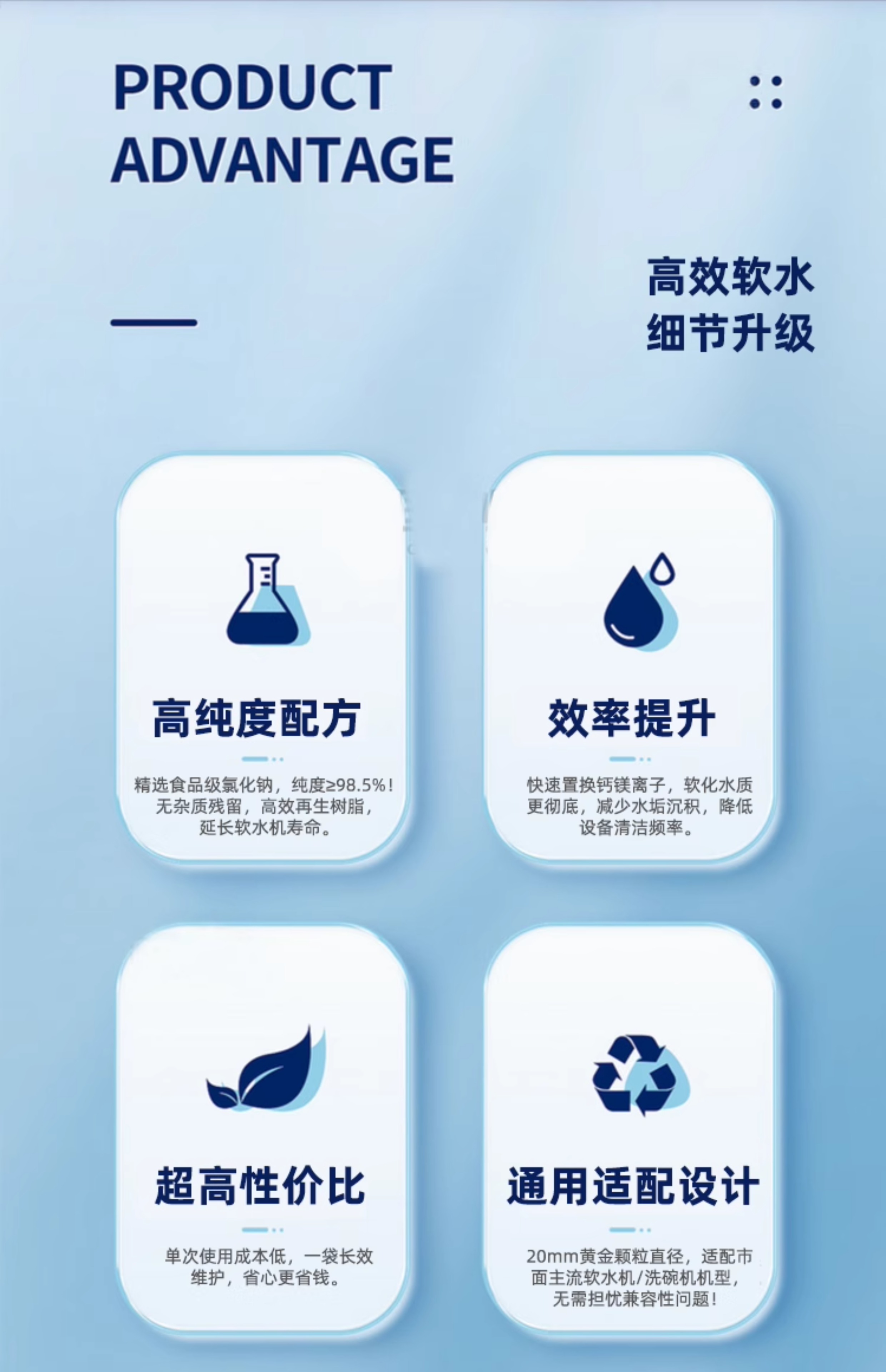 PRODUCT
ADVANTAGE

高效软水
细节升级

高纯度配方

精选食品级氯化钠，纯度≥98.5%！无杂质残留，高效再生树脂，延长软水机寿命。

效率提升

快速置换钙镁离子，软化水质更彻底，减少水垢沉积，降低设备清洁频率。

超高性价比

单次使用成本低，一袋长效维护，省心更省钱。

通用适配设计

20mm黄金颗粒直径，适配市面主流软水机/洗碗机机型，无需担忧兼容性问题！