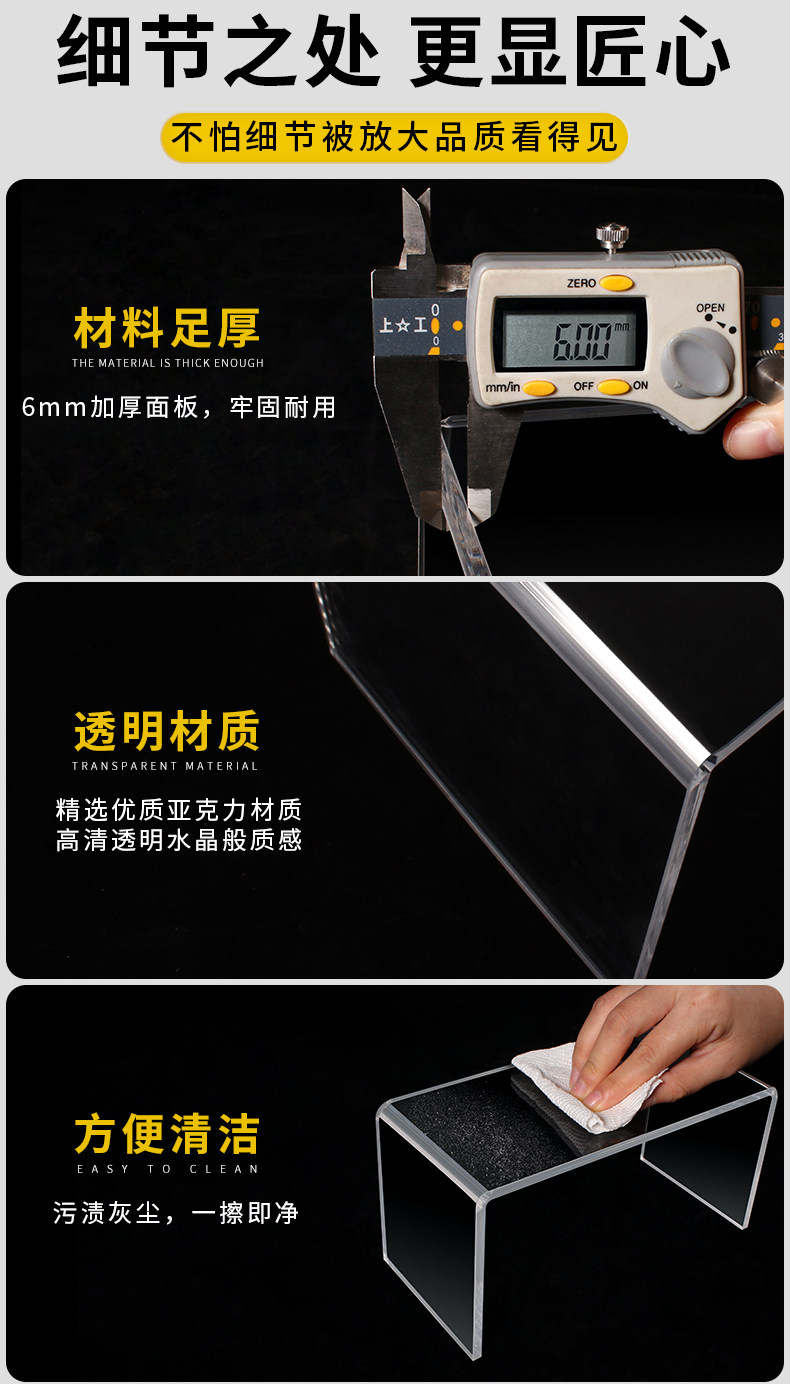 细节之处 更显匠心

不怕细节被放大品质看得见

材料足厚
THE MATERIAL IS THICK ENOUGH
6mm加厚面板，牢固耐用

ZERO
OPEN
上☆工
6.00 mm
mm/in
OFF
ON

透明材质
TRANSPARENT MATERIAL
精选优质亚克力材质
高清透明水晶般质感

方便清洁
EASY TO CLEAN
污渍灰尘，一擦即净