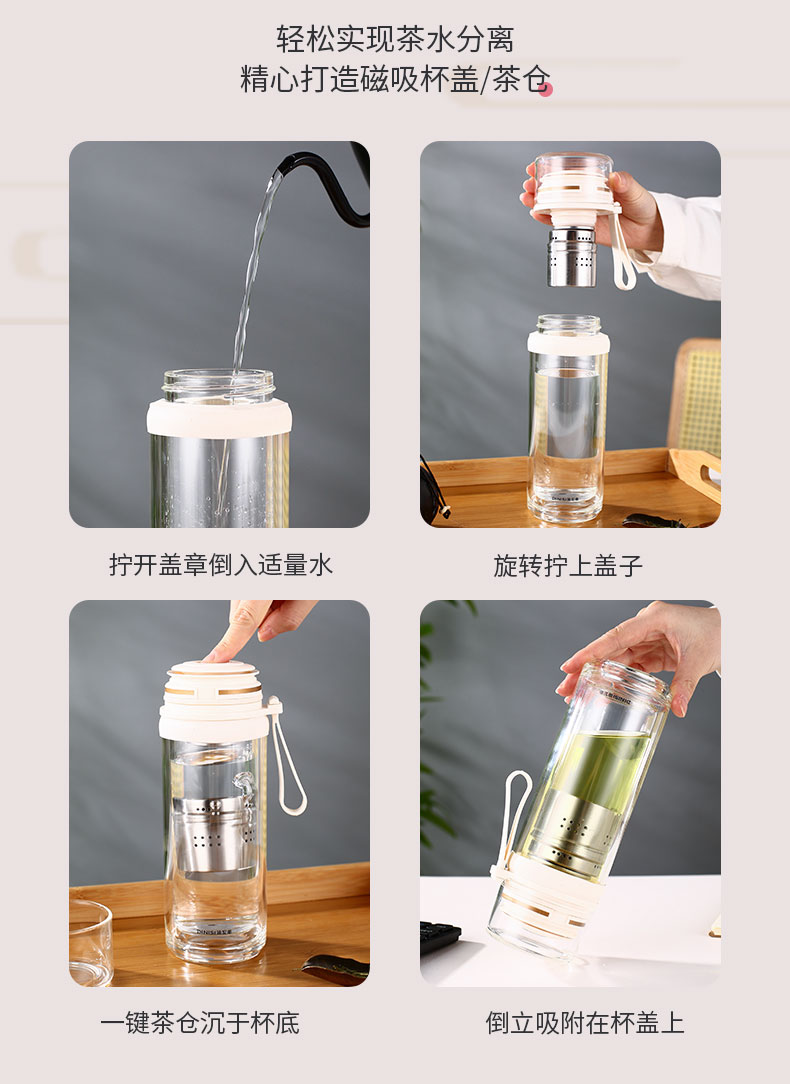 轻松实现茶水分离
精心打造磁吸杯盖/茶仓

拧开盖章倒入适量水

旋转拧上盖子

一键茶仓沉于杯底

倒立吸附在杯盖上