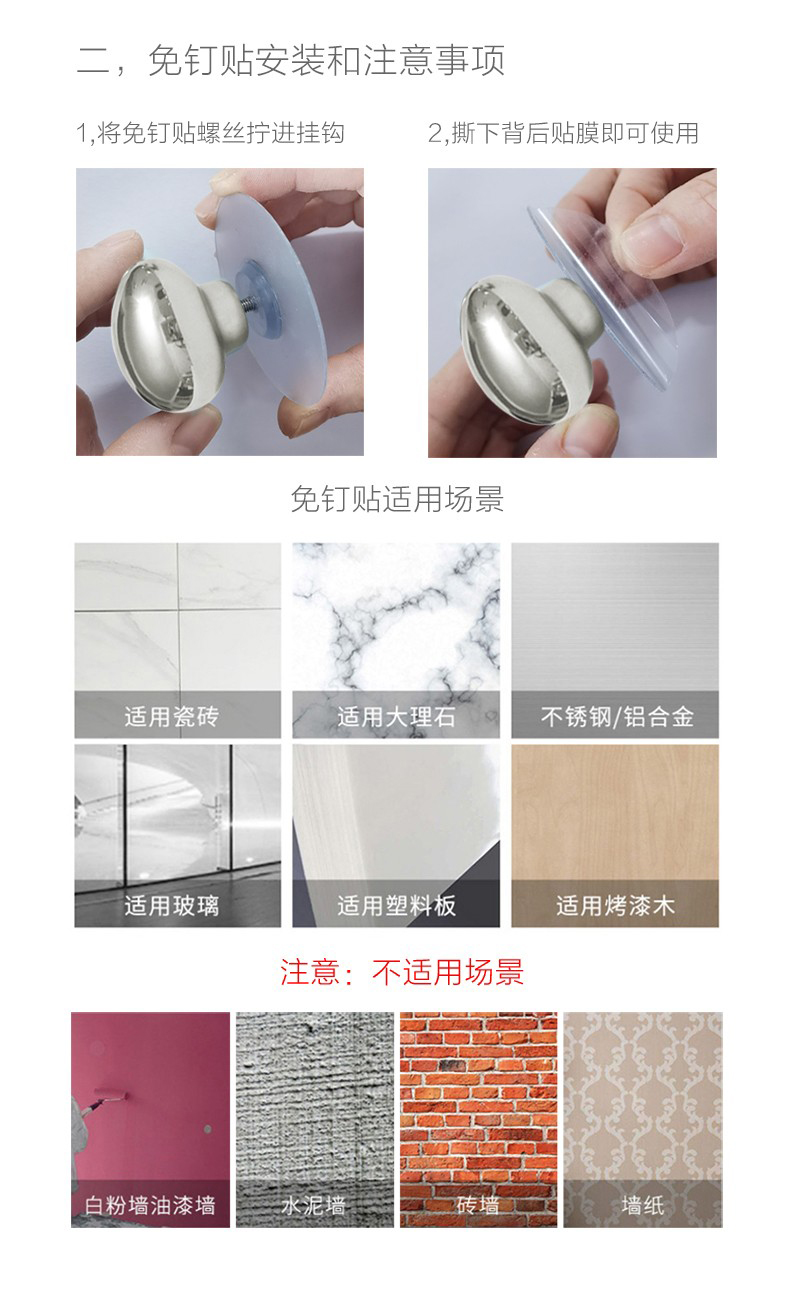 二，免钉贴安装和注意事项

1,将免钉贴螺丝拧进挂钩

2,撕下背后贴膜即可使用

免钉贴适用场景

适用瓷砖

适用大理石

不锈钢/铝合金

适用玻璃

适用塑料板

适用烤漆木

注意：不适用场景

白粉墙油漆墙

水泥墙

砖墙

墙纸