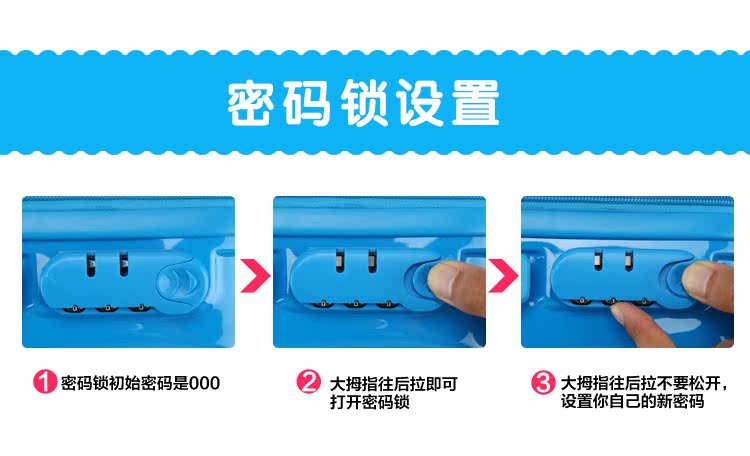 密码锁设置

1 密码锁初始密码是000

2 大拇指往后拉即可打开密码锁

3 大拇指往后拉不要松开，设置你自己的新密码