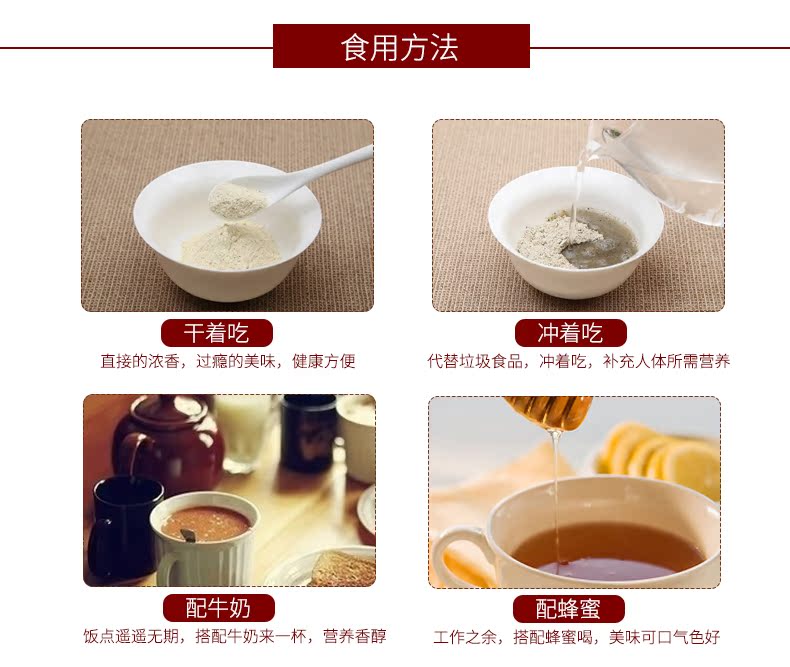 食用方法

干着吃
直接的浓香，过瘾的美味，健康方便

冲着吃
代替垃圾食品，冲着吃，补充人体所需营养

配牛奶
饭点遥遥无期，搭配牛奶来一杯，营养香醇

配蜂蜜
工作之余，搭配蜂蜜喝，美味可口气色好