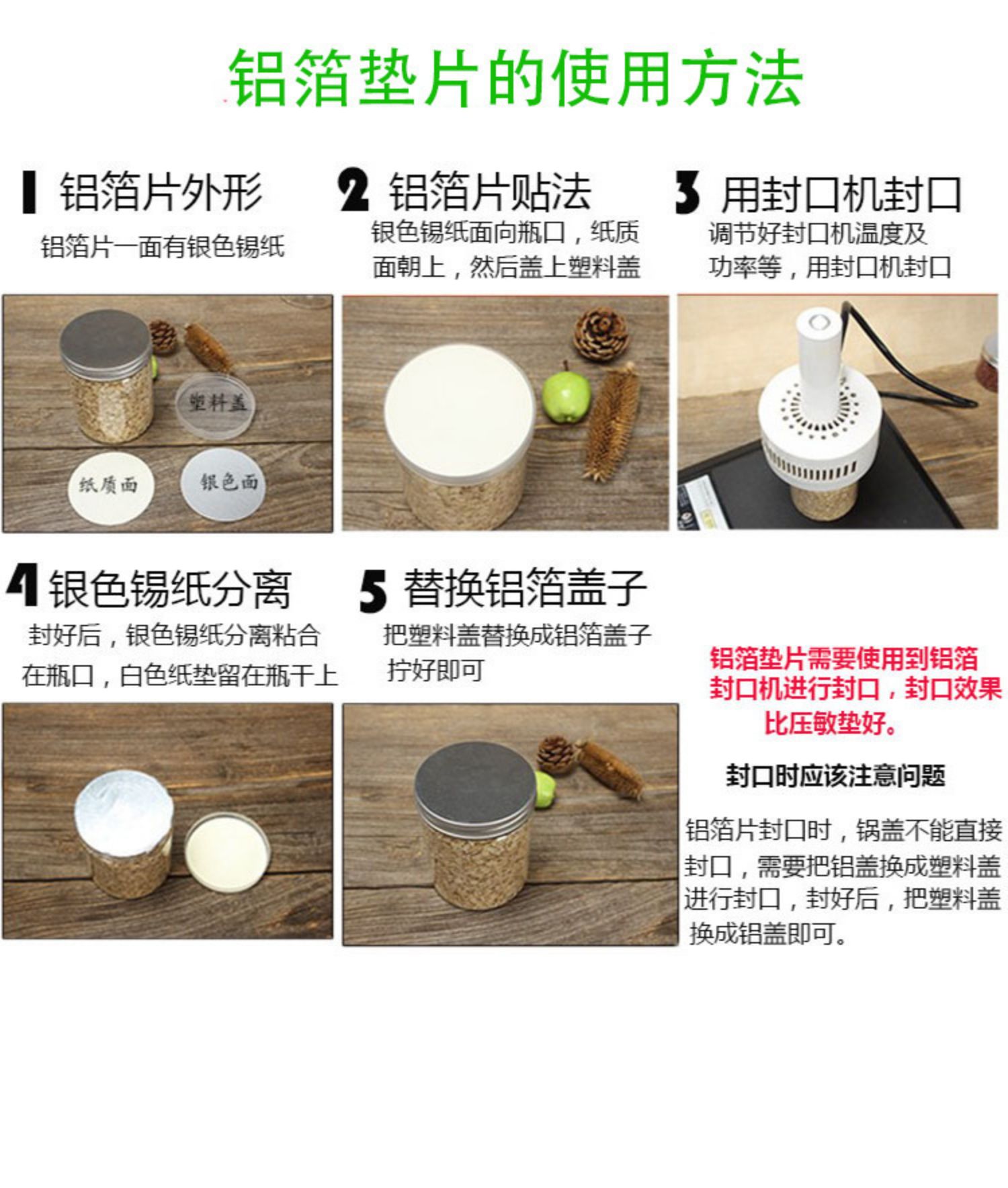 铝箔垫片的使用方法

1 铝箔片外形
铝箔片一面有银色锡纸

塑料盖
纸质面
银色面

2 铝箔片贴法
银色锡纸面向瓶口，纸质面朝上，然后盖上塑料盖

3 用封口机封口
调节好封口机温度及功率等，用封口机封口

4 银色锡纸分离
封好后，银色锡纸分离粘合在瓶口，白色纸垫留在瓶干上

5 替换铝箔盖子
把塑料盖替换成铝箔盖子拧好即可

铝箔垫片需要使用到铝箔封口机进行封口，封口效果比压敏垫好。

封口时应该注意问题

铝箔片封口时，锅盖不能直接封口，需要把铝盖换成塑料盖进行封口，封好后，把塑料盖换成铝盖即可。