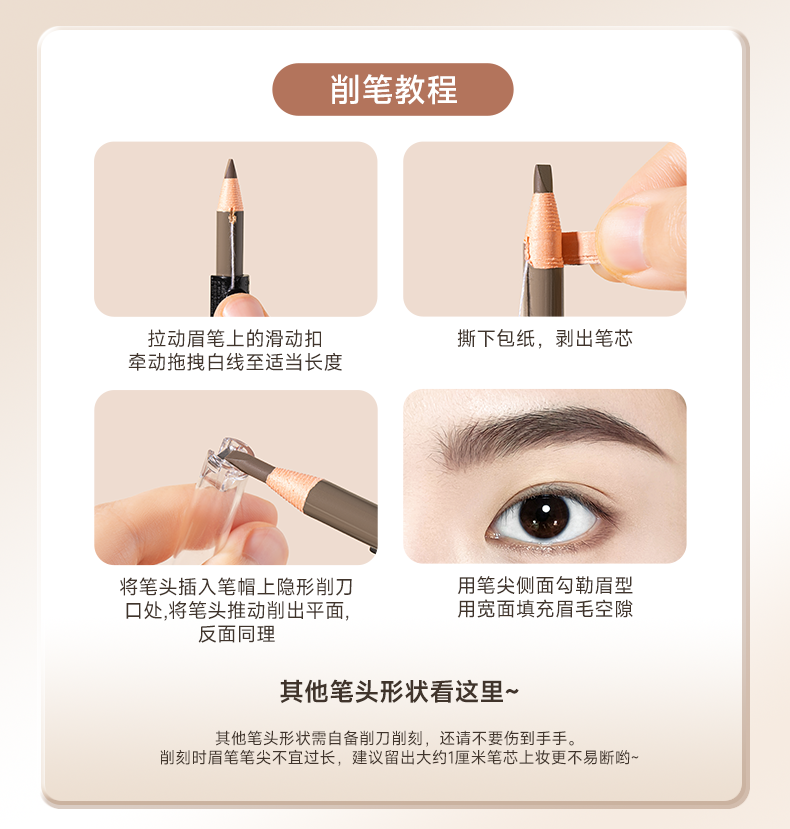 削笔教程

拉动眉笔上的滑动扣
牵动拖拽白线至适当长度

撕下包纸，剥出笔芯

将笔头插入笔帽上隐形削刀口处,将笔头推动削出平面,反面同理

用笔尖侧面勾勒眉型
用宽面填充眉毛空隙

其他笔头形状看这里~

其他笔头形状需自备削刀削刻，还请不要伤到手手。
削刻时眉笔笔尖不宜过长，建议留出大约1厘米笔芯上妆更不易断哟~