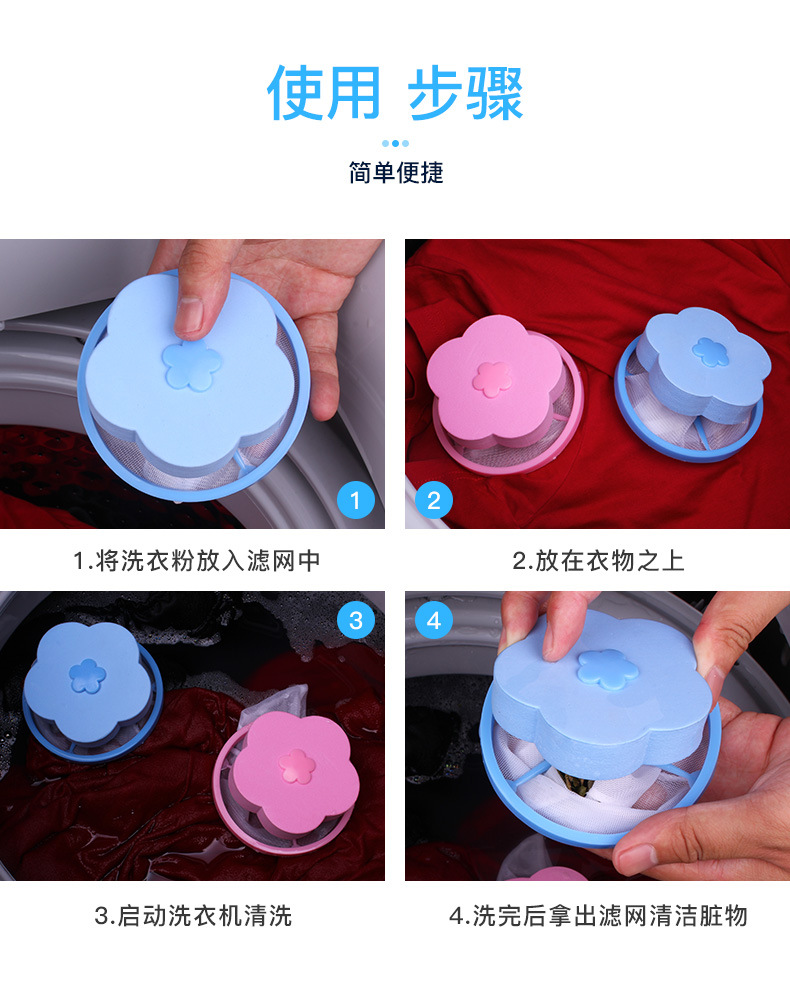 使用 步骤

简单便捷

1

1.将洗衣粉放入滤网中

2

2.放在衣物之上

3

3.启动洗衣机清洗

4

4.洗完后拿出滤网清洁脏物