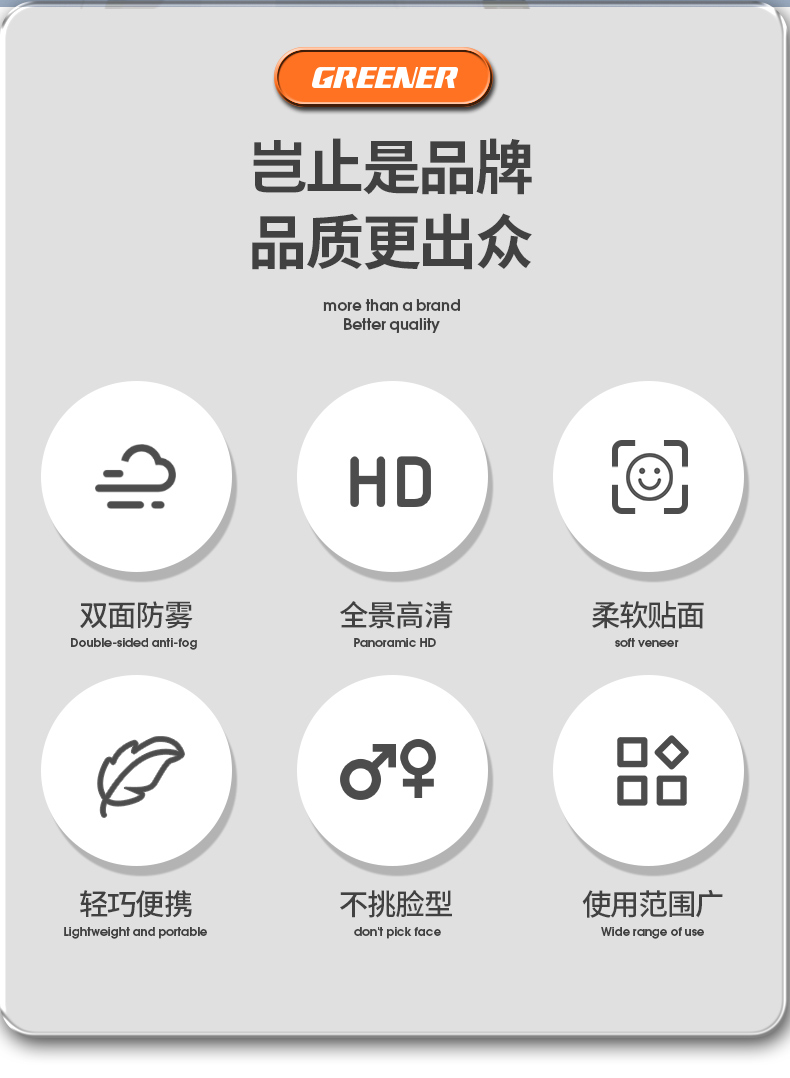 GREENER

岂止是品牌
品质更出众

more than a brand
Better quality

HD

双面防雾
Double-sided anti-fog

全景高清
Panoramic HD

柔软贴面
soft veneer

轻巧便携
Lightweight and portable

不挑脸型
don't pick face

使用范围广
Wide range of use