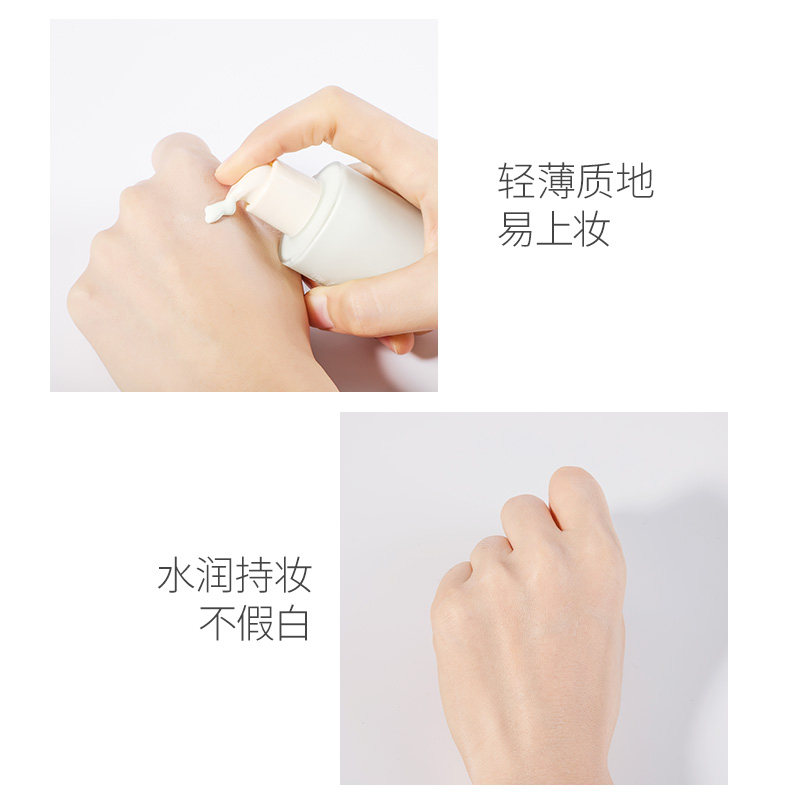 轻薄质地
易上妆

水润持妆
不假白