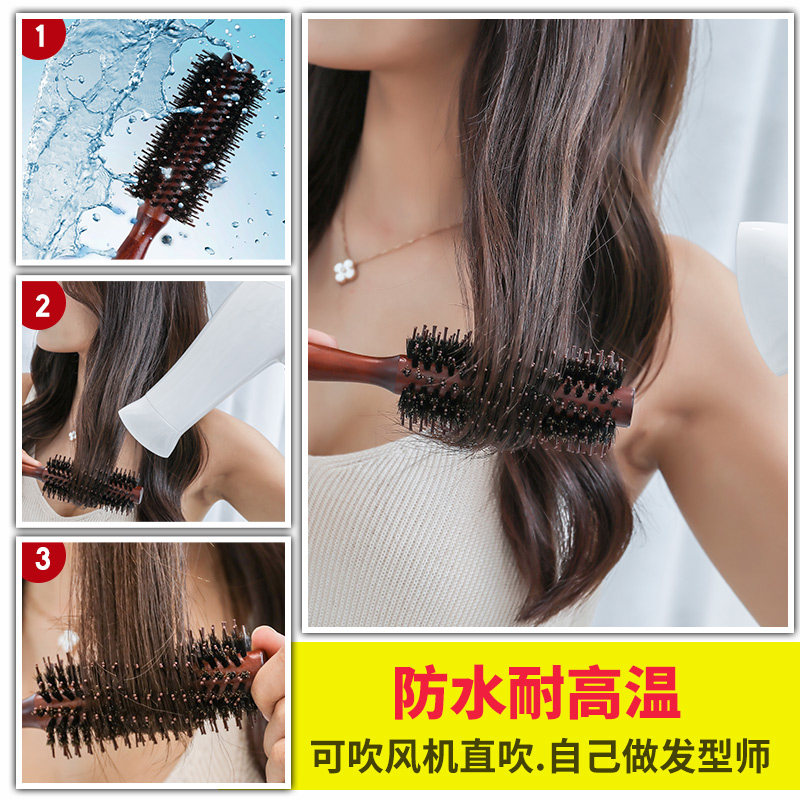 1

2

3

防水耐高温

可吹风机直吹.自己做发型师