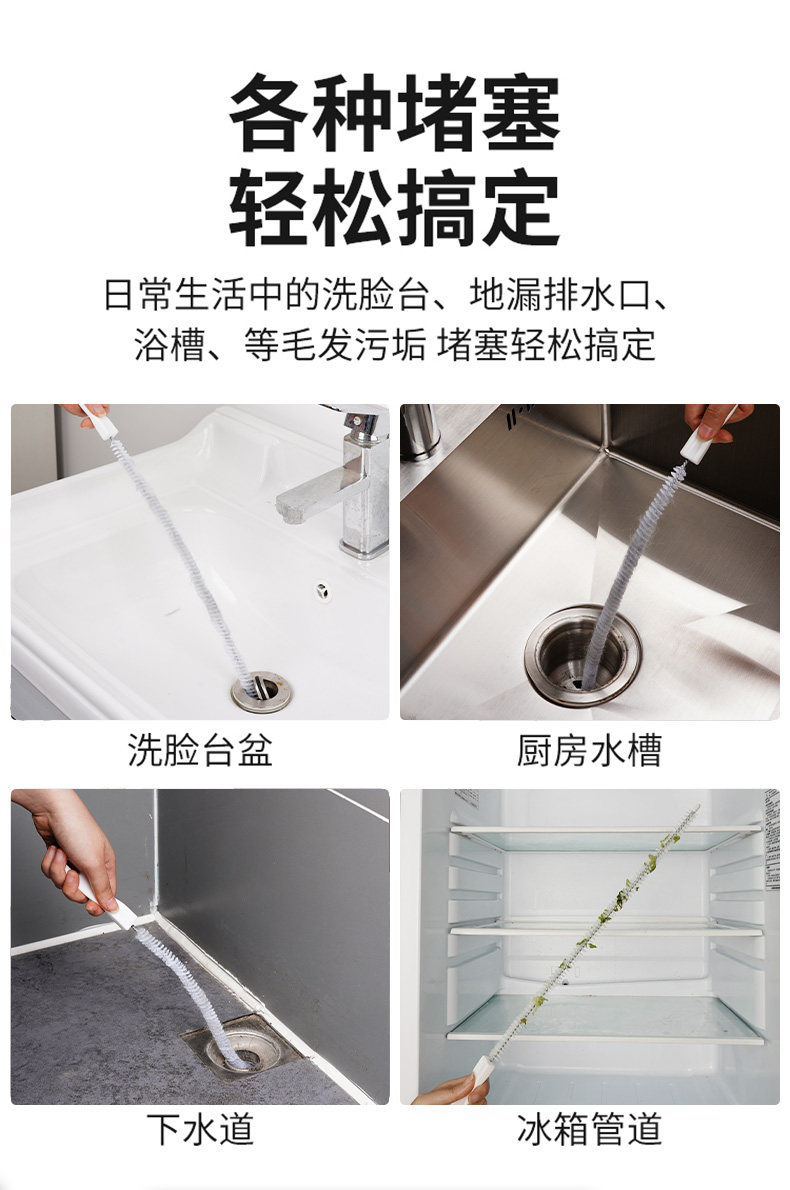 各种堵塞
轻松搞定

日常生活中的洗脸台、地漏排水口、浴槽、等毛发污垢 堵塞轻松搞定

洗脸台盆

厨房水槽

下水道

冰箱管道