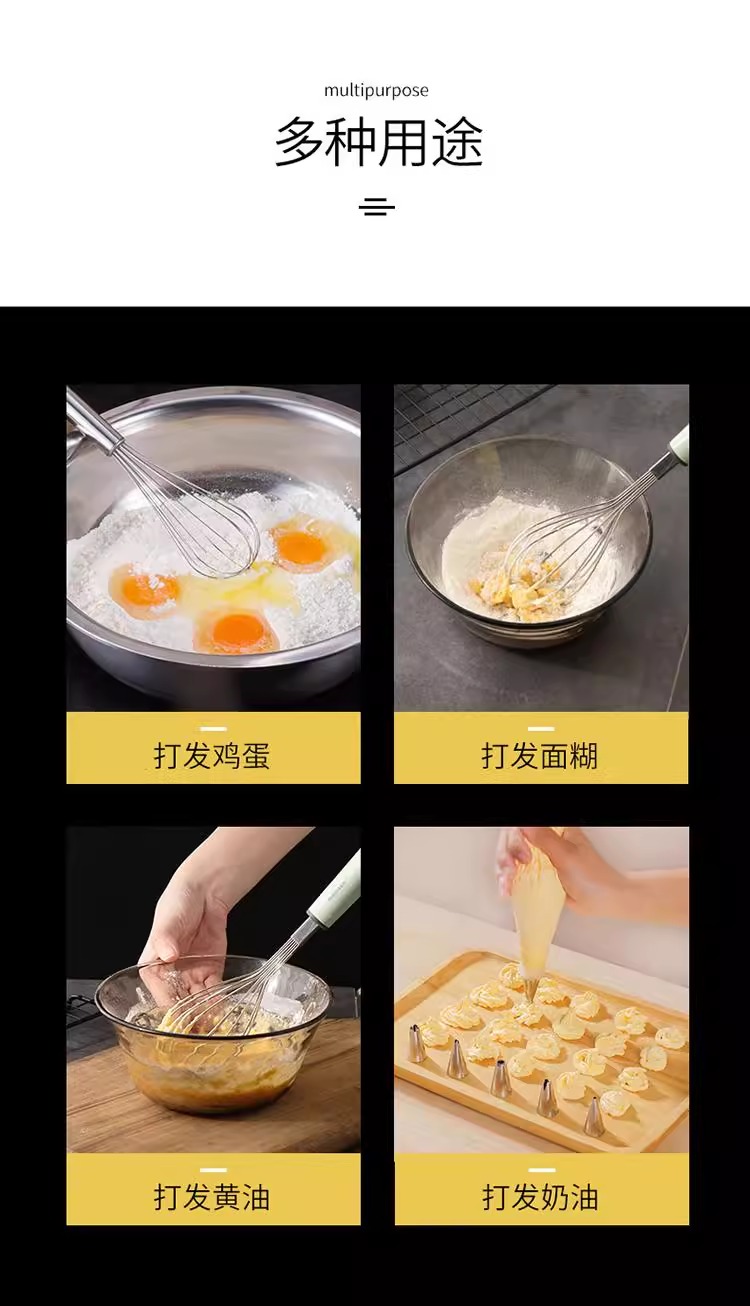 multipurpose

多种用途

打发鸡蛋

打发面糊

打发黄油

打发奶油