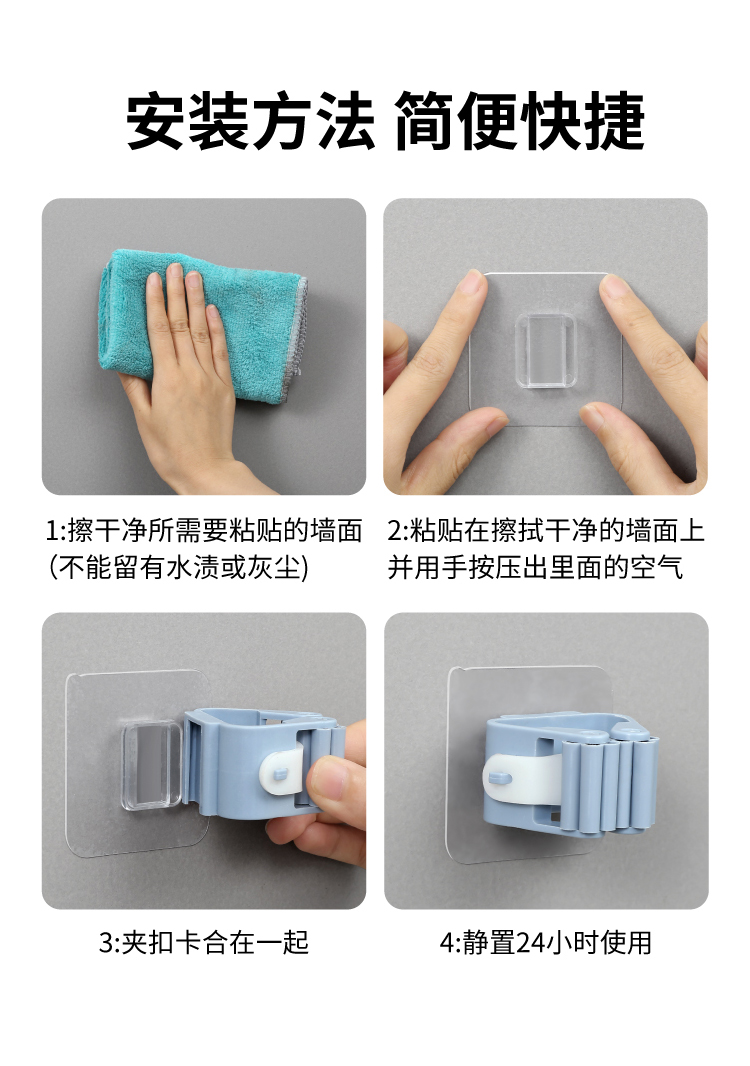 安装方法 简便快捷

1:擦干净所需要粘贴的墙面
(不能留有水渍或灰尘)

2:粘贴在擦拭干净的墙面上
并用手按压出里面的空气

3:夹扣卡合在一起

4:静置24小时使用