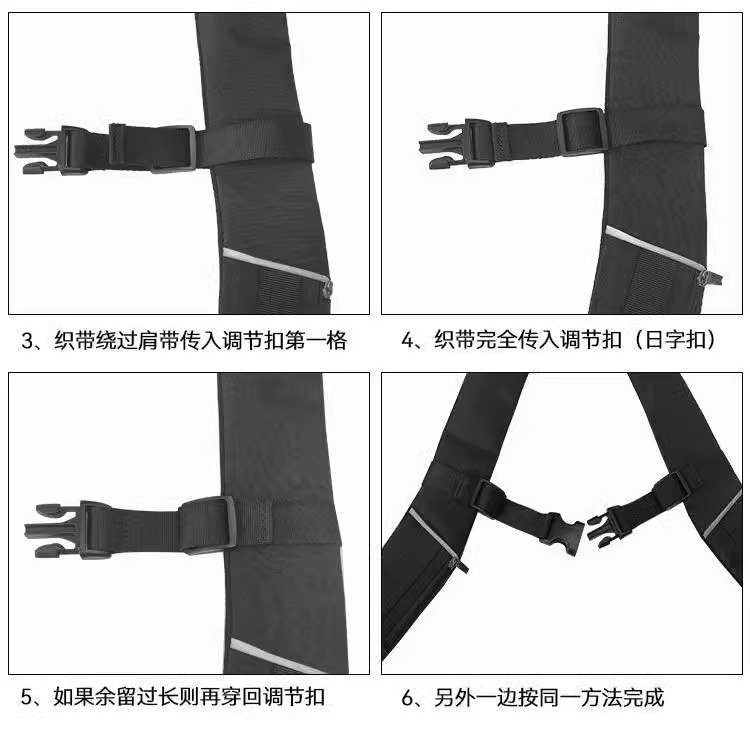 3、织带绕过肩带传入调节扣第一格

4、织带完全传入调节扣（日字扣）

5、如果余留过长则再穿回调节扣

6、另外一边按同一方法完成