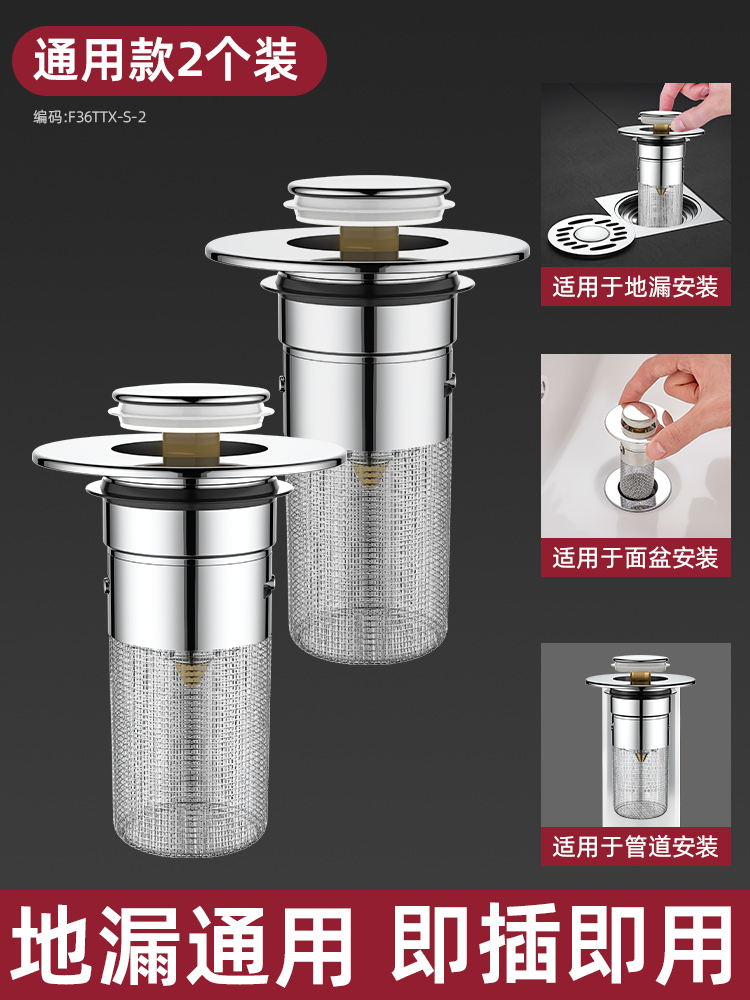 通用款2个装

编码:F36TTX-S-2

适用于地漏安装

适用于面盆安装

适用于管道安装

地漏通用 即插即用