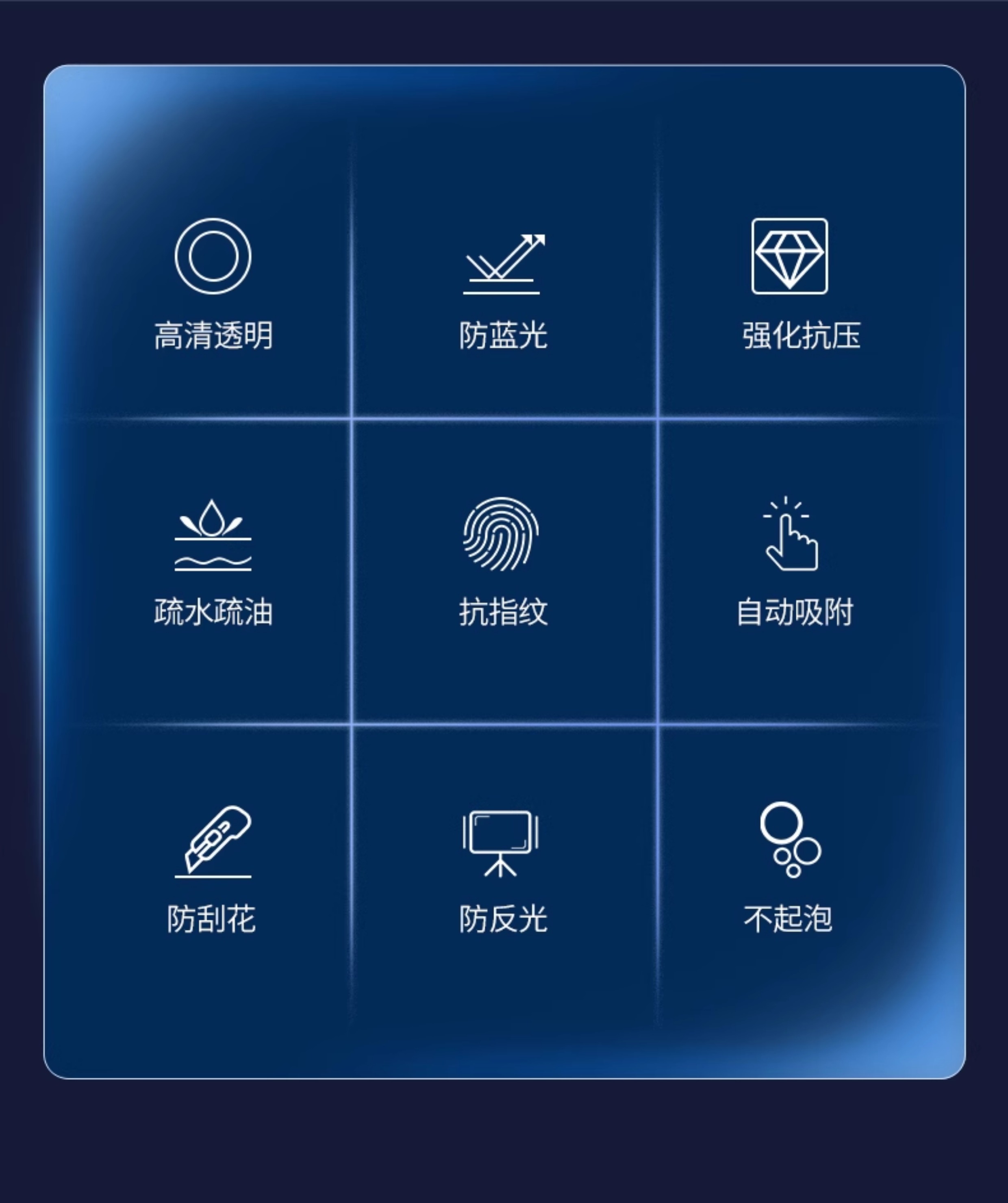 高清透明

防蓝光

强化抗压

疏水疏油

抗指纹

自动吸附

防刮花

防反光

不起泡