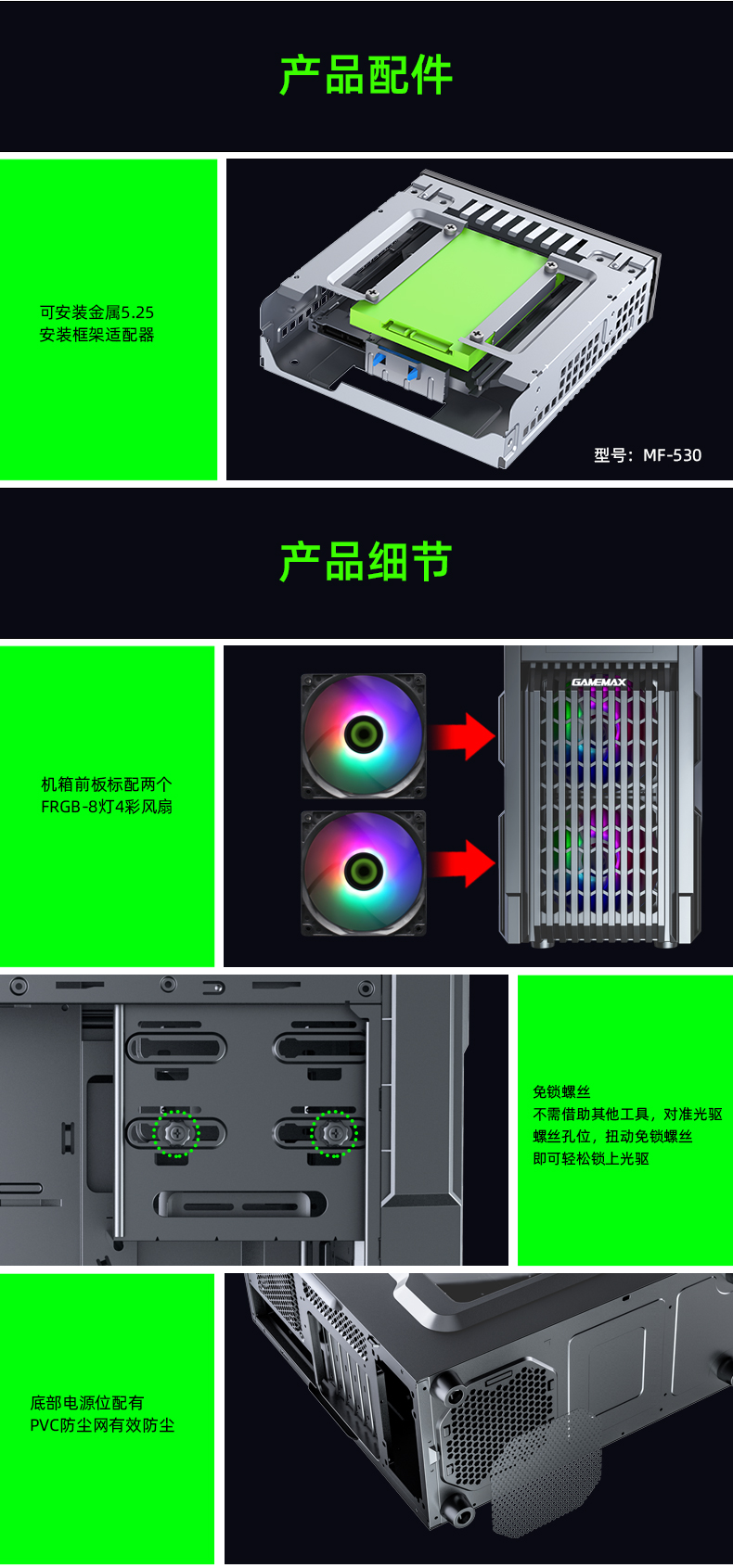 产品配件

可安装金属5.25
安装框架适配器

型号：MF-530

产品细节

机箱前板标配两个
FRGB-8灯4彩风扇

GAMEMAX

免锁螺丝
不需借助其他工具，对准光驱
螺丝孔位，扭动免锁螺丝
即可轻松锁上光驱

底部电源位配有
PVC防尘网有效防尘