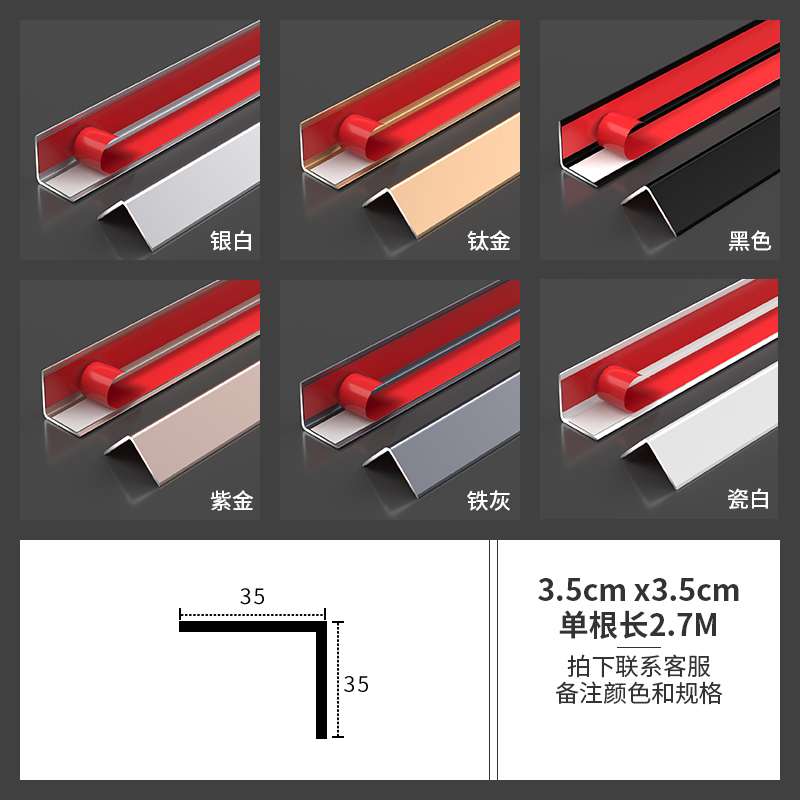 银白

钛金

黑色

紫金

铁灰

瓷白

35

35

3.5cm x3.5cm
单根长2.7M

拍下联系客服
备注颜色和规格