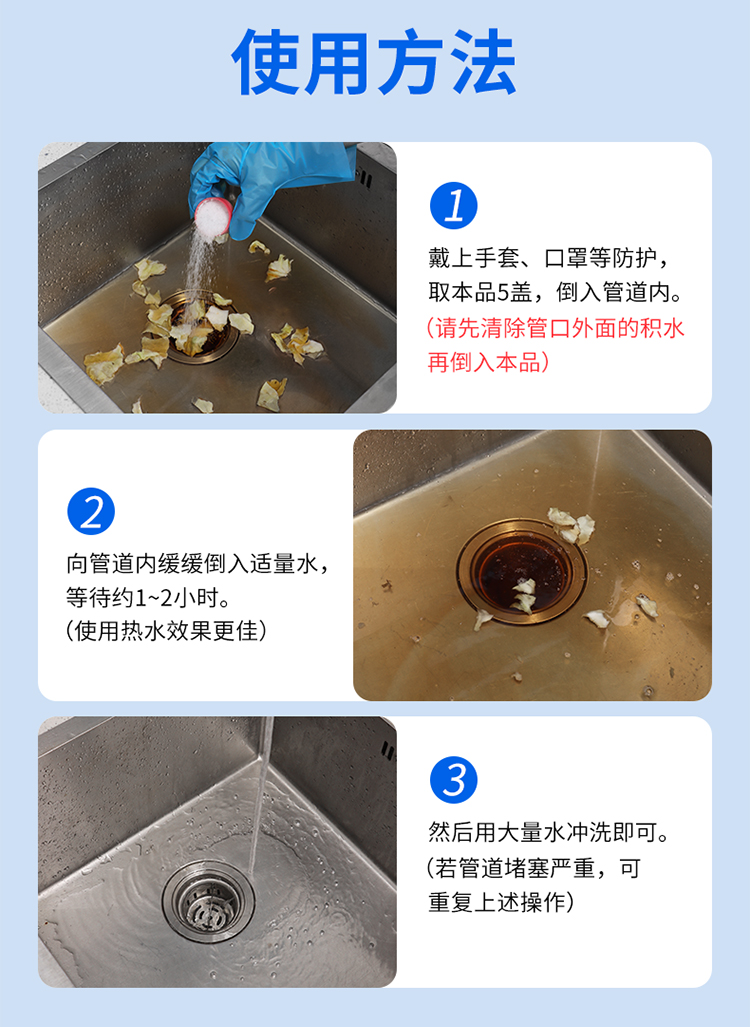 使用方法

1
戴上手套、口罩等防护，取本品5盖，倒入管道内。
（请先清除管口外面的积水再倒入本品）

2
向管道内缓缓倒入适量水，等待约1~2小时。
（使用热水效果更佳）

3
然后用大量水冲洗即可。
（若管道堵塞严重，可重复上述操作）