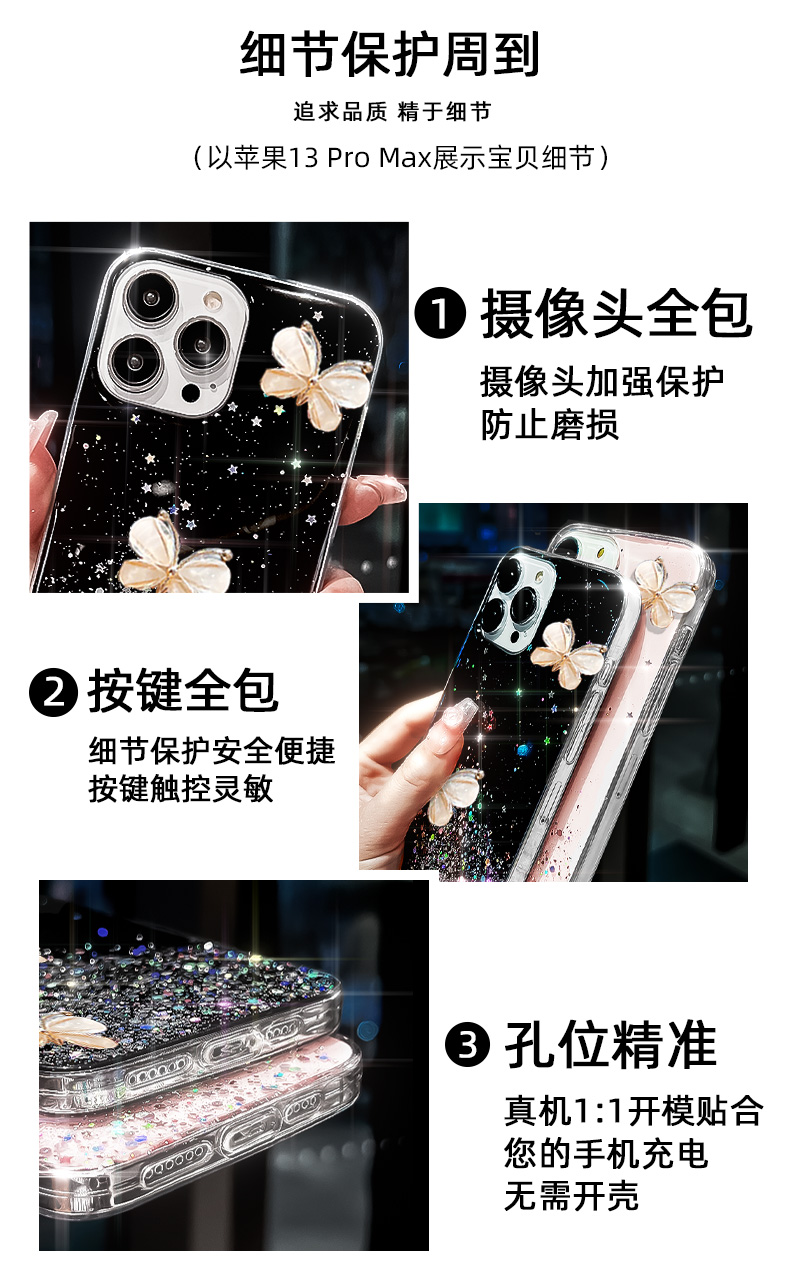 细节保护周到

追求品质 精于细节

（以苹果13 Pro Max展示宝贝细节）

❶ 摄像头全包

摄像头加强保护
防止磨损

❷ 按键全包

细节保护安全便捷
按键触控灵敏

❸ 孔位精准

真机1:1开模贴合
您的手机充电
无需开壳