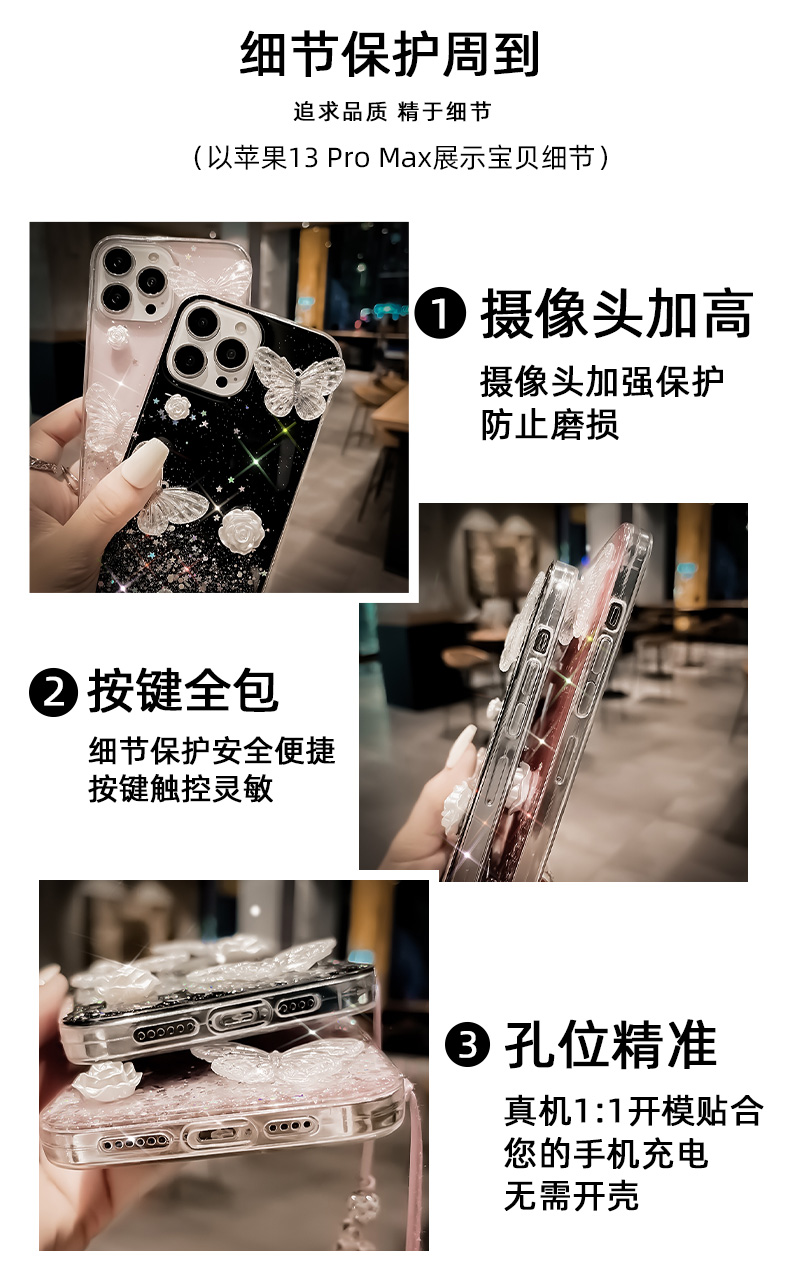 细节保护周到

追求品质 精于细节

（以苹果13 Pro Max展示宝贝细节）

❶ 摄像头加高

摄像头加强保护
防止磨损

❷ 按键全包

细节保护安全便捷
按键触控灵敏

❸ 孔位精准

真机1:1开模贴合
您的手机充电
无需开壳