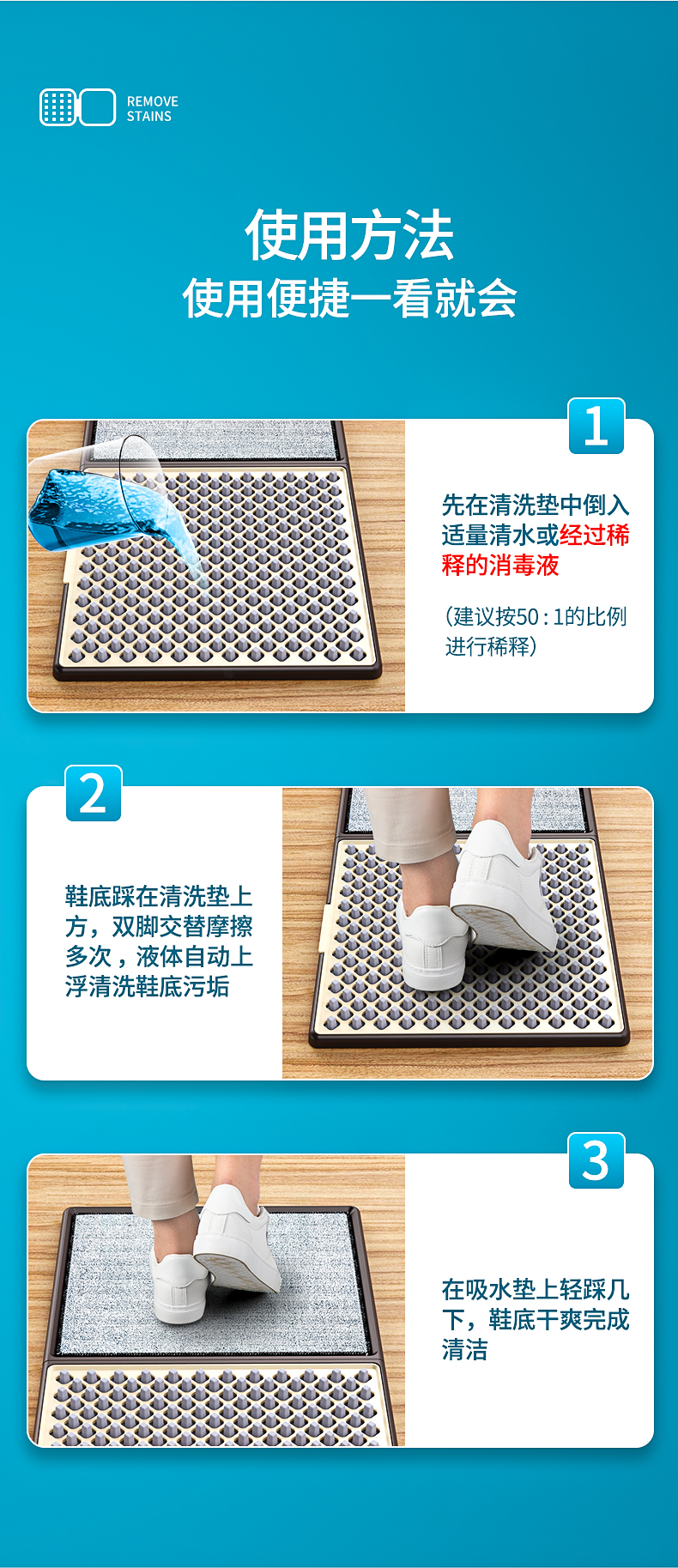 REMOVE STAINS

使用方法
使用便捷一看就会

1

先在清洗垫中倒入适量清水或经过稀释的消毒液

(建议按50:1的比例进行稀释)

2

鞋底踩在清洗垫上方，双脚交替摩擦多次，液体自动上浮清洗鞋底污垢

3

在吸水垫上轻踩几下，鞋底干爽完成清洁