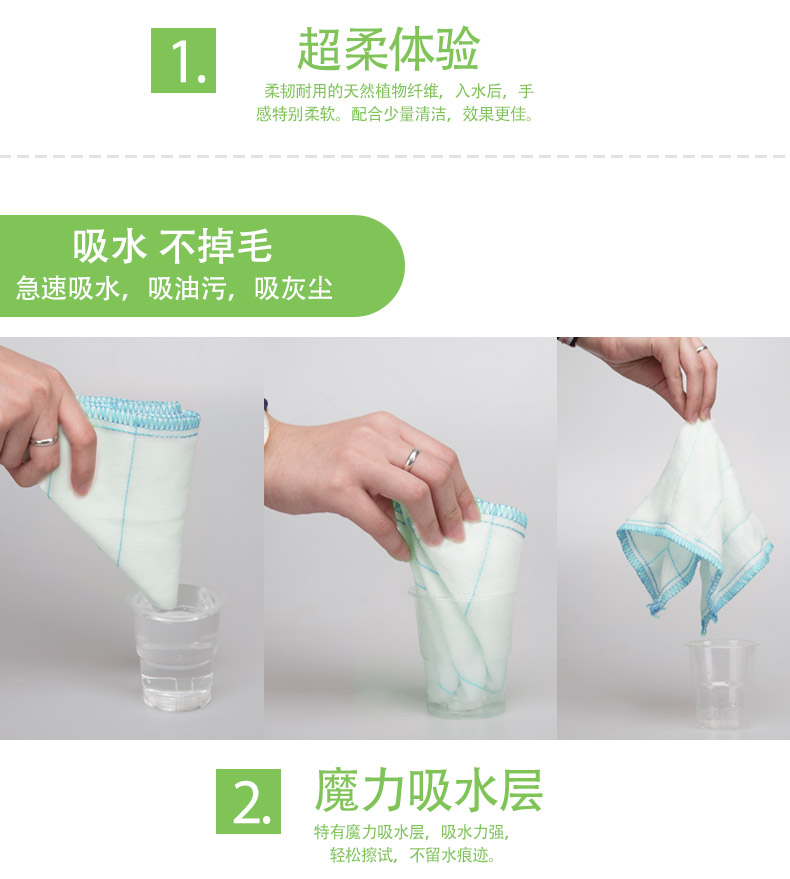 1.

超柔体验

柔韧耐用的天然植物纤维，入水后，手感特别柔软。配合少量清洁，效果更佳。

吸水 不掉毛

急速吸水，吸油污，吸灰尘

2.

魔力吸水层

特有魔力吸水层，吸水力强，轻松擦试，不留水痕迹。