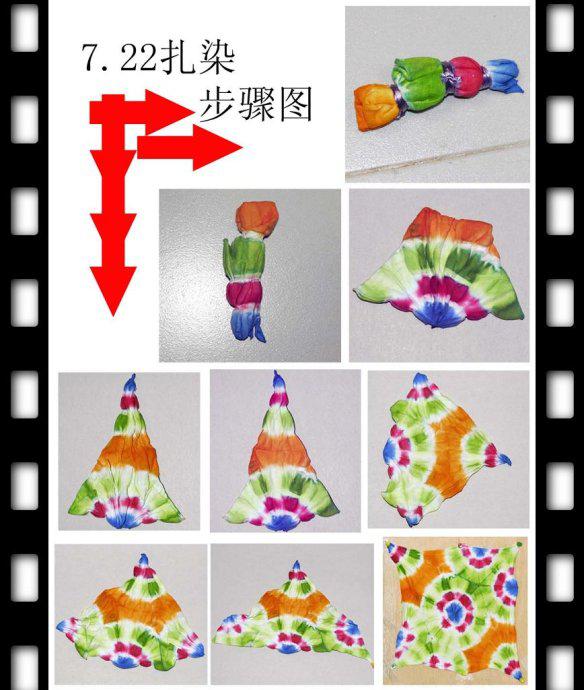 7.22扎染
步骤图