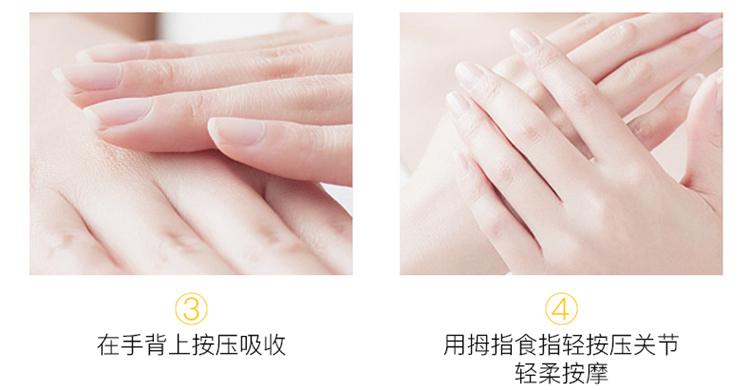 ③
在手背上按压吸收

④
用拇指食指轻按压关节
轻柔按摩