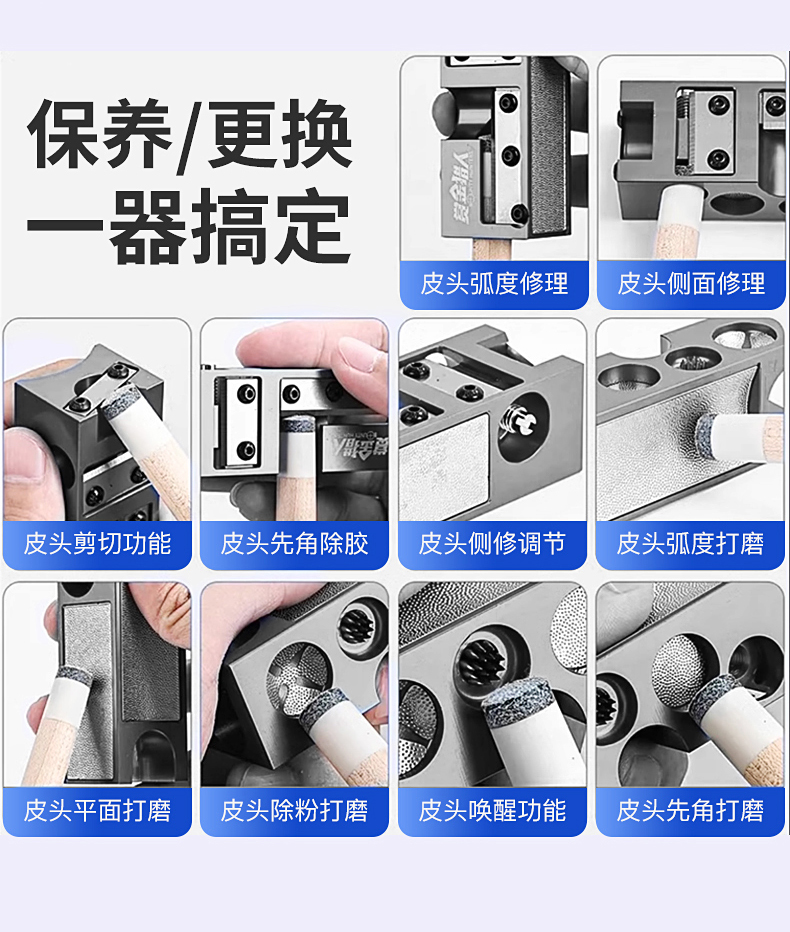 保养/更换
一器搞定

皮头弧度修理

皮头侧面修理

皮头剪切功能

皮头先角除胶

皮头侧修调节

皮头弧度打磨

皮头平面打磨

皮头除粉打磨

皮头唤醒功能

皮头先角打磨