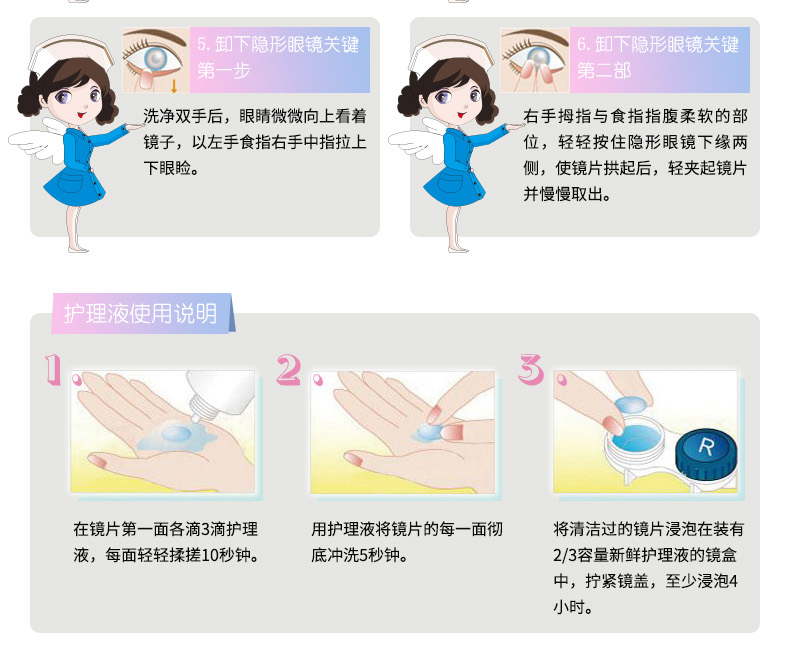 5. 卸下隐形眼镜关键第一步

洗净双手后，眼睛微微向上看着镜子，以左手食指右手中指拉上下眼睑。

6. 卸下隐形眼镜关键第二部

右手拇指与食指指腹柔软的部位，轻轻按住隐形眼镜下缘两侧，使镜片拱起后，轻夹起镜片并慢慢取出。

护理液使用说明

1

在镜片第一面各滴3滴护理液，每面轻轻揉搓10秒钟。

2

用护理液将镜片的每一面彻底冲洗5秒钟。

3

R

将清洁过的镜片浸泡在装有2/3容量新鲜护理液的镜盒中，拧紧镜盖，至少浸泡4小时。