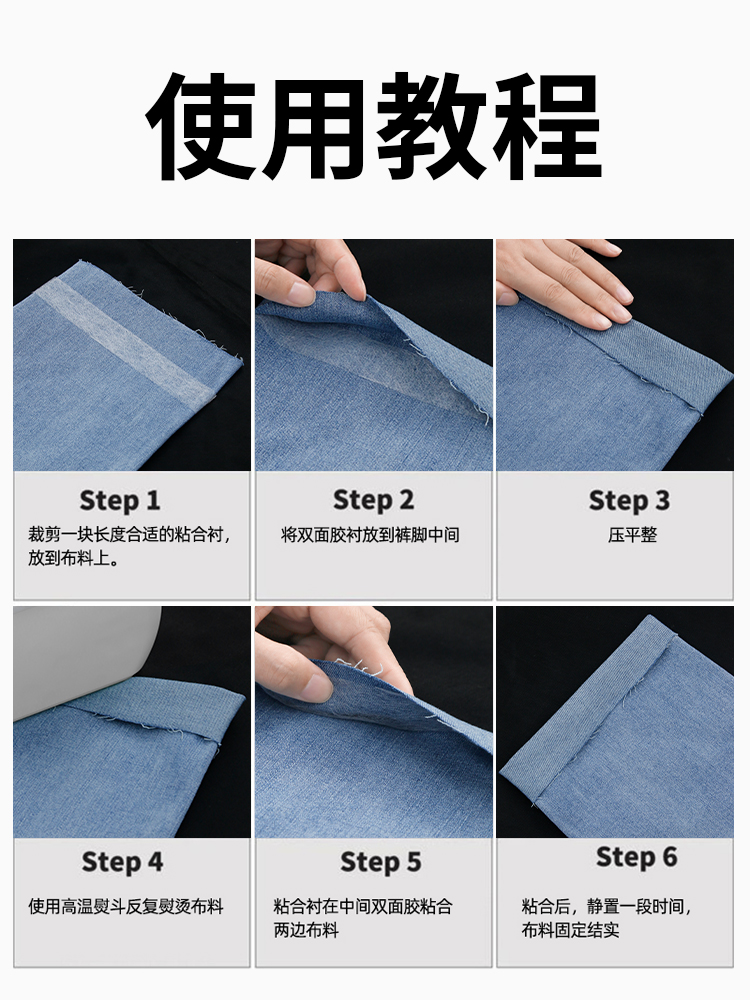 使用教程

Step 1
裁剪一块长度合适的粘合衬，放到布料上。

Step 2
将双面胶衬放到裤脚中间

Step 3
压平整

Step 4
使用高温熨斗反复熨烫布料

Step 5
粘合衬在中间双面胶粘合两边布料

Step 6
粘合后，静置一段时间，布料固定结实